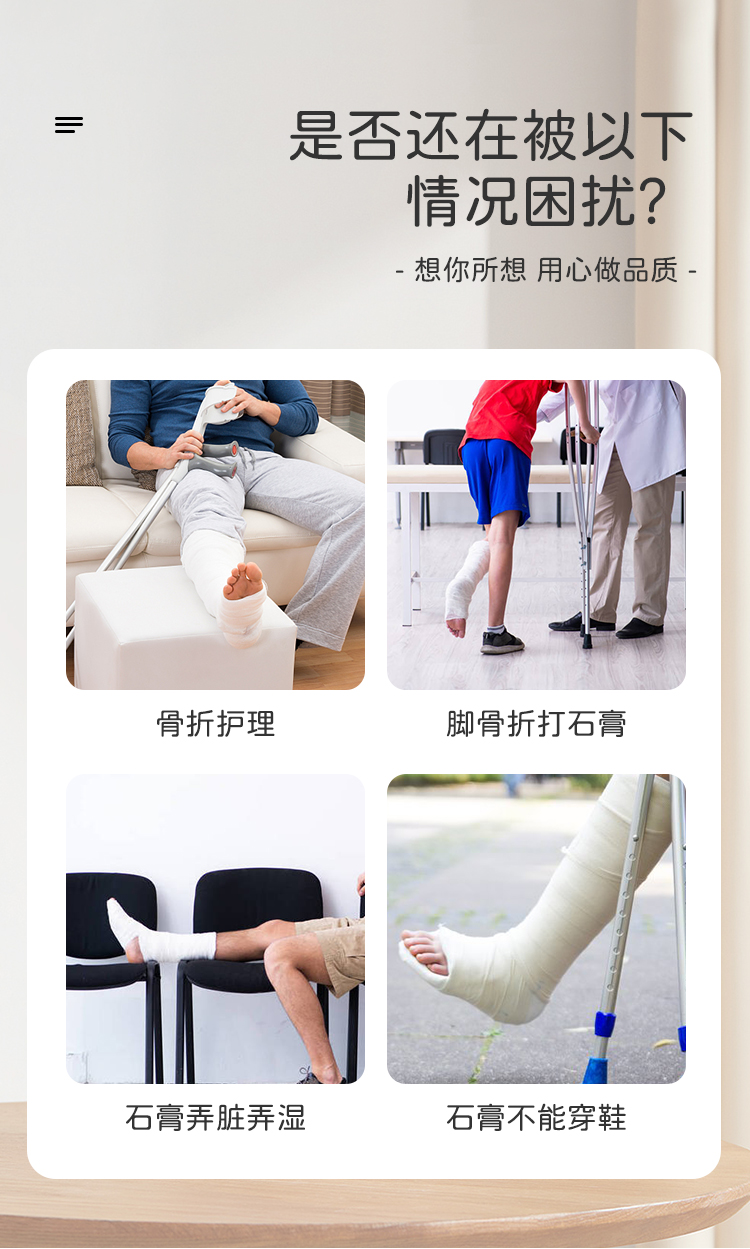 是否还在被以下情况困扰?

- 想你所想 用心做品质 -

骨折护理

脚骨折打石膏

石膏弄脏弄湿

石膏不能穿鞋