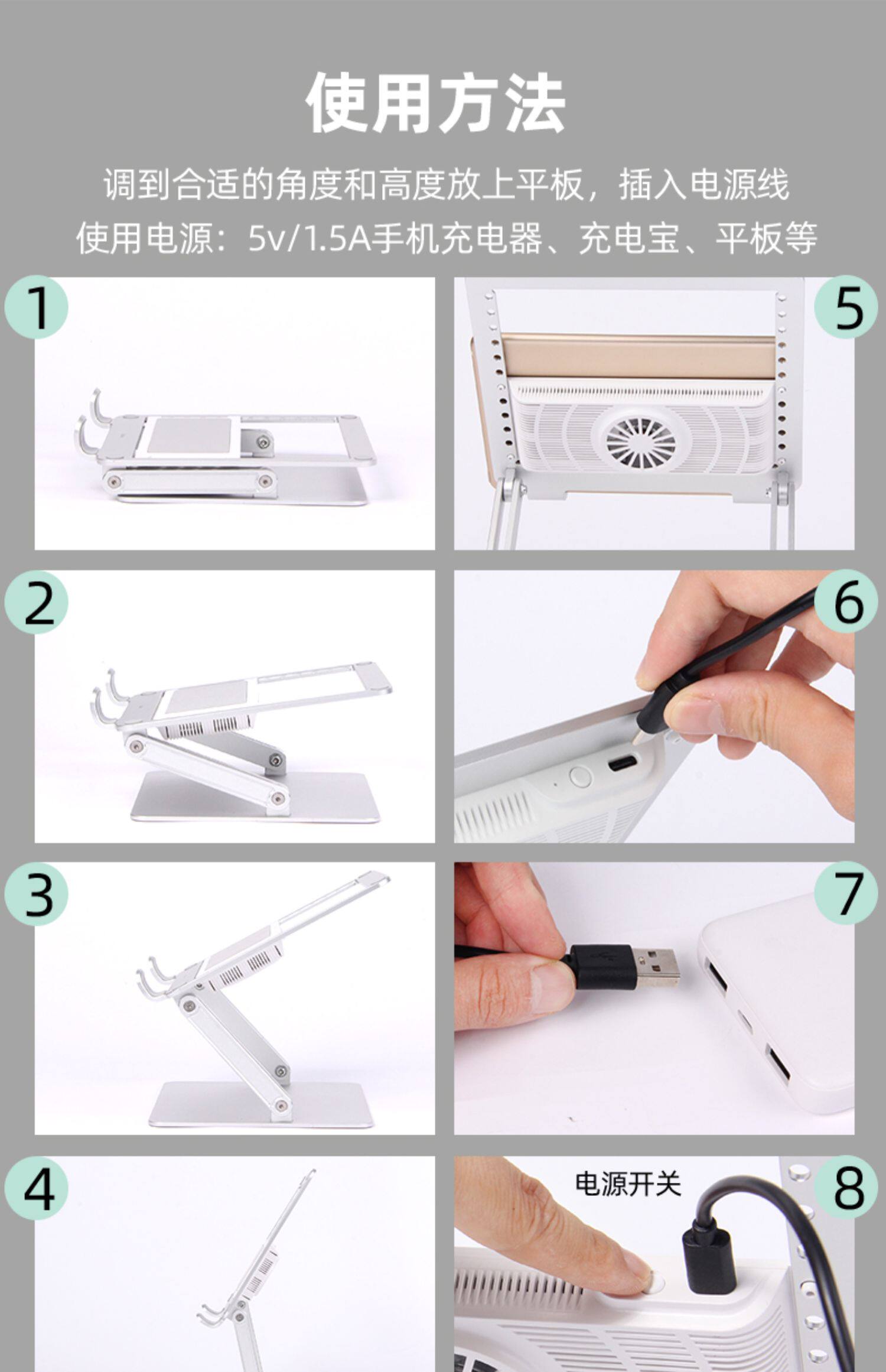 使用方法

调到合适的角度和高度放上平板，插入电源线
使用电源：5v/1.5A手机充电器、充电宝、平板等

1

5

2

6

3

7

4

电源开关

8