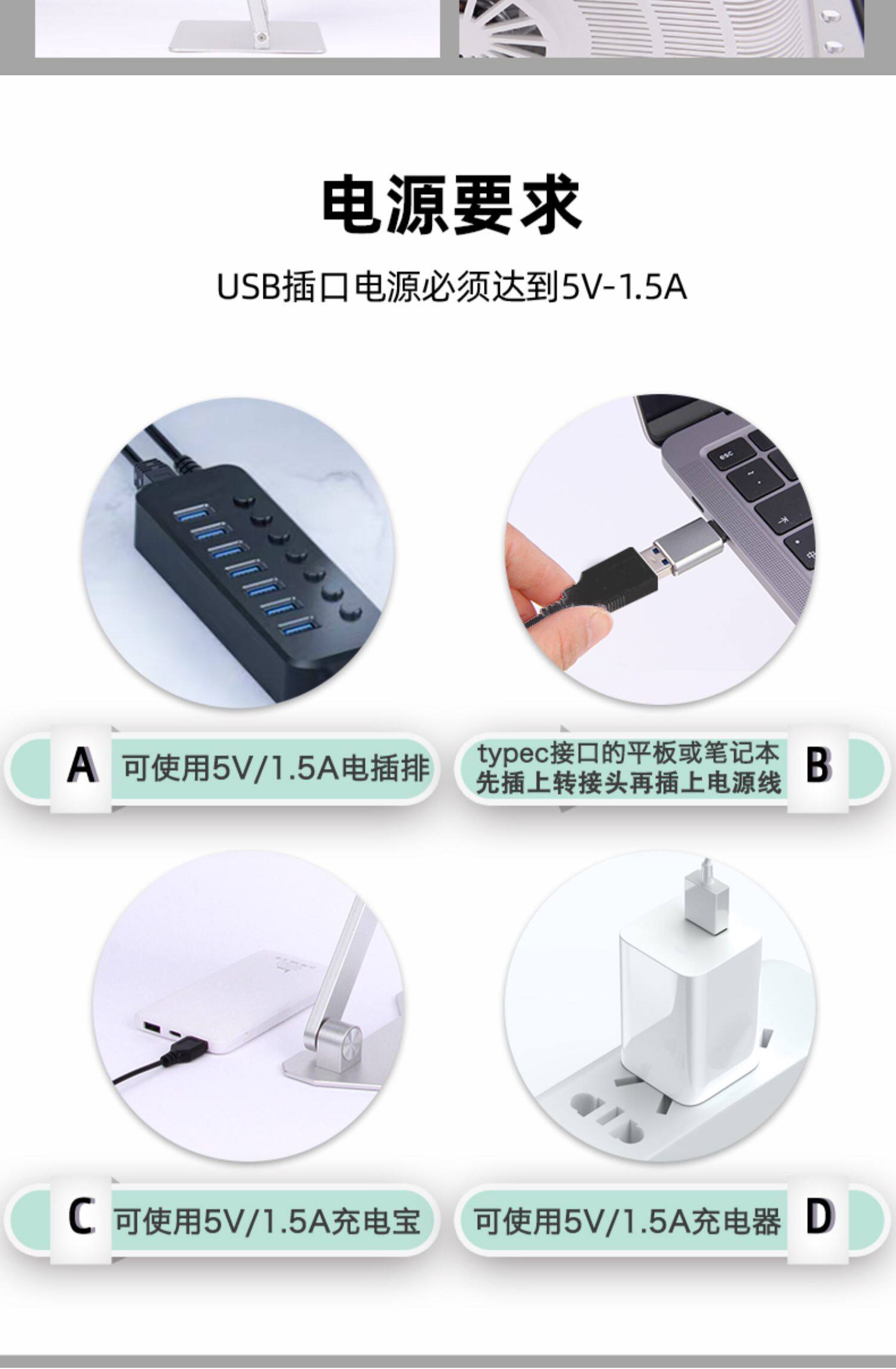 电源要求

USB插口电源必须达到5V-1.5A

esc

A 可使用5V/1.5A电插排

typec接口的平板或笔记本先插上转接头再插上电源线 B

C 可使用5V/1.5A充电宝

可使用5V/1.5A充电器 D