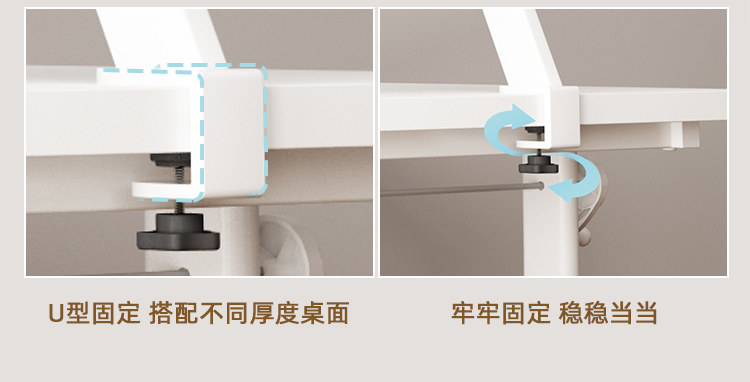 U型固定 搭配不同厚度桌面

牢牢固定 稳稳当当