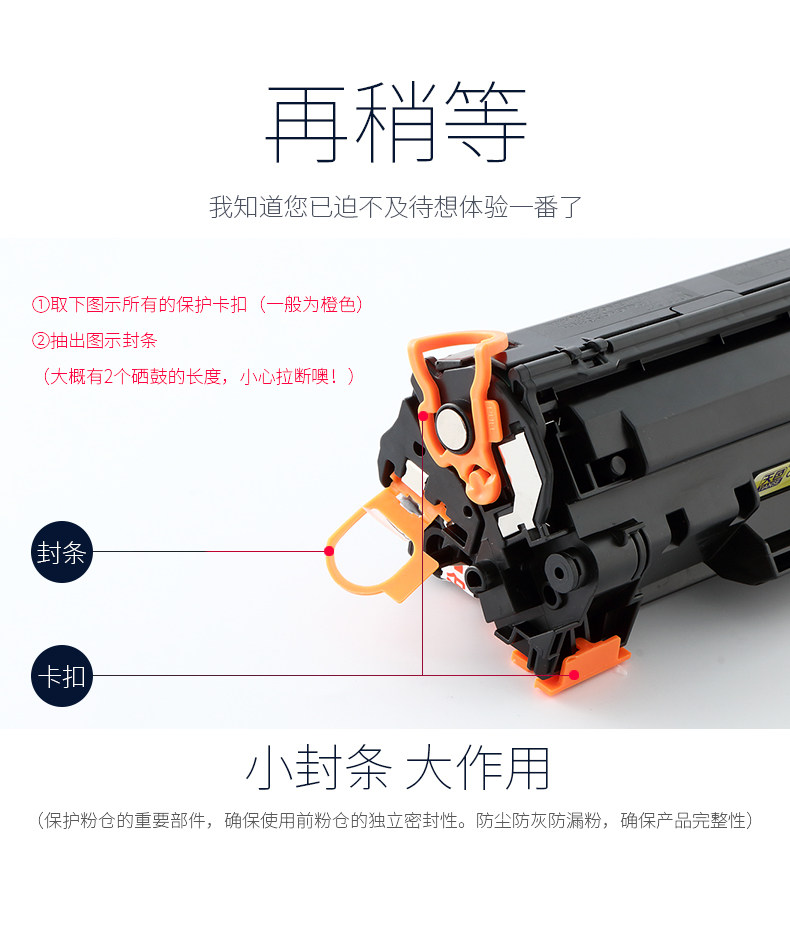 再稍等

我知道您已迫不及待想体验一番了

①取下图示所有的保护卡扣（一般为橙色）

②抽出图示封条

（大概有2个硒鼓的长度，小心拉断噢！）

封条

卡扣

小封条 大作用

（保护粉仓的重要部件，确保使用前粉仓的独立密封性。防尘防灰防漏粉，确保产品完整性）