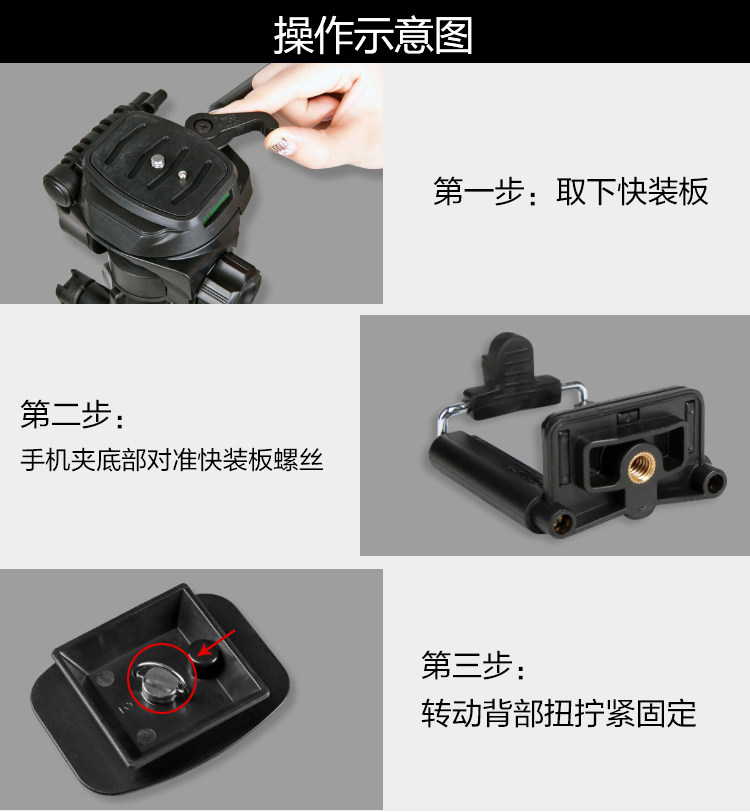 操作示意图

第一步：取下快装板

第二步：
手机夹底部对准快装板螺丝

第三步：
转动背部扭拧紧固定