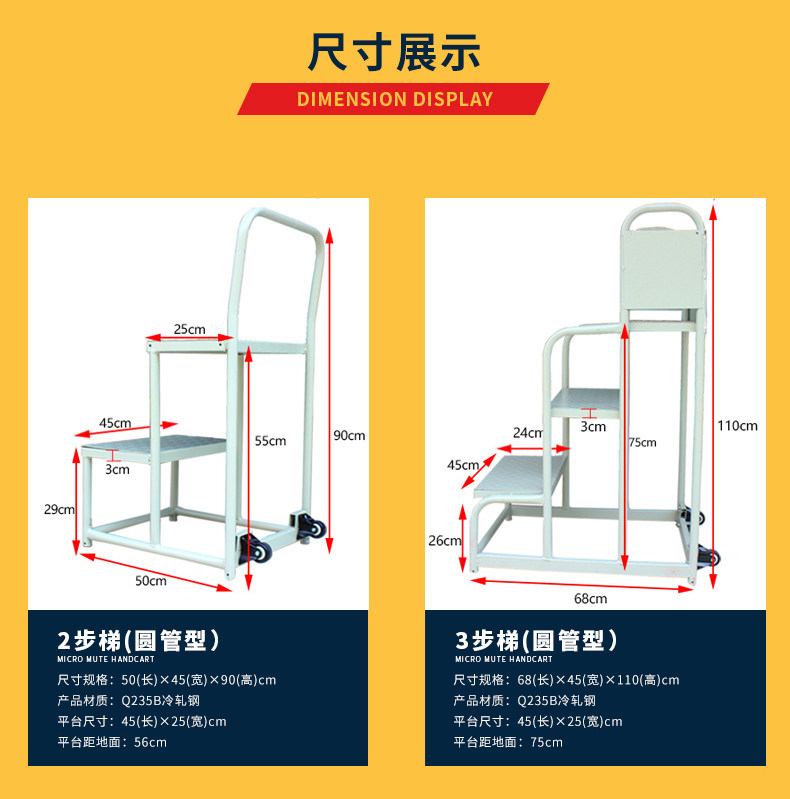 尺寸展示

DIMENSION DISPLAY

25cm

45cm

3cm

55cm

90cm

29cm

50cm

2步梯(圆管型)

MICRO MUTE HANDCART

尺寸规格：50(长)×45(宽)×90(高)cm

产品材质：Q235B冷轧钢

平台尺寸：45(长)×25(宽)cm

平台距地面：56cm

3cm

24cm

75cm

110cm

45cm

26cm

68cm

3步梯(圆管型)

MICRO MUTE HANDCART

尺寸规格：68(长)×45(宽)×110(高)cm

产品材质：Q235B冷轧钢

平台尺寸：45(长)×25(宽)cm

平台距地面：75cm