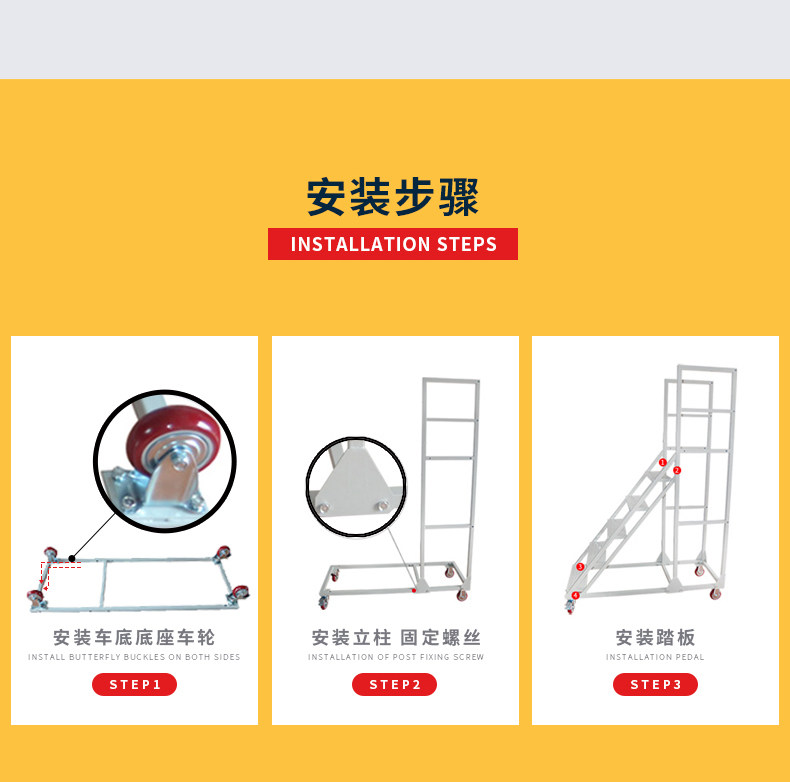 安装步骤

INSTALLATION STEPS

安装车底底座车轮

INSTALL BUTTERFLY BUCKLES ON BOTH SIDES

STEP1

安装立柱 固定螺丝

INSTALLATION OF POST FIXING SCREW

STEP2

1 2 3 4

安装踏板

INSTALLATION PEDAL

STEP3