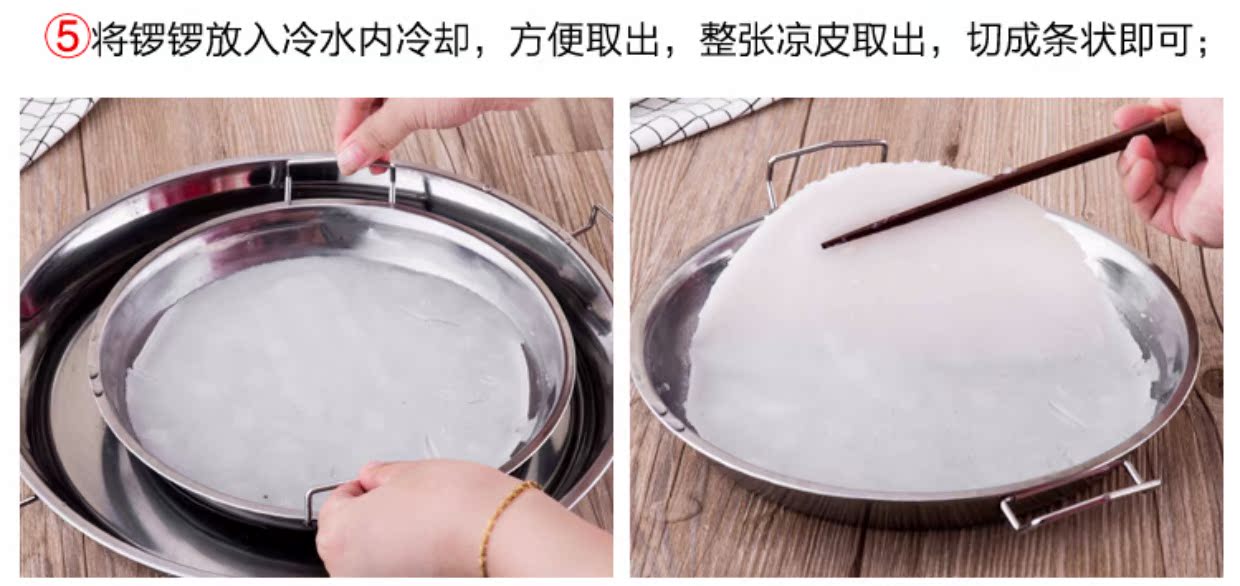 ⑤将锣锣放入冷水内冷却，方便取出，整张凉皮取出，切成条状即可；