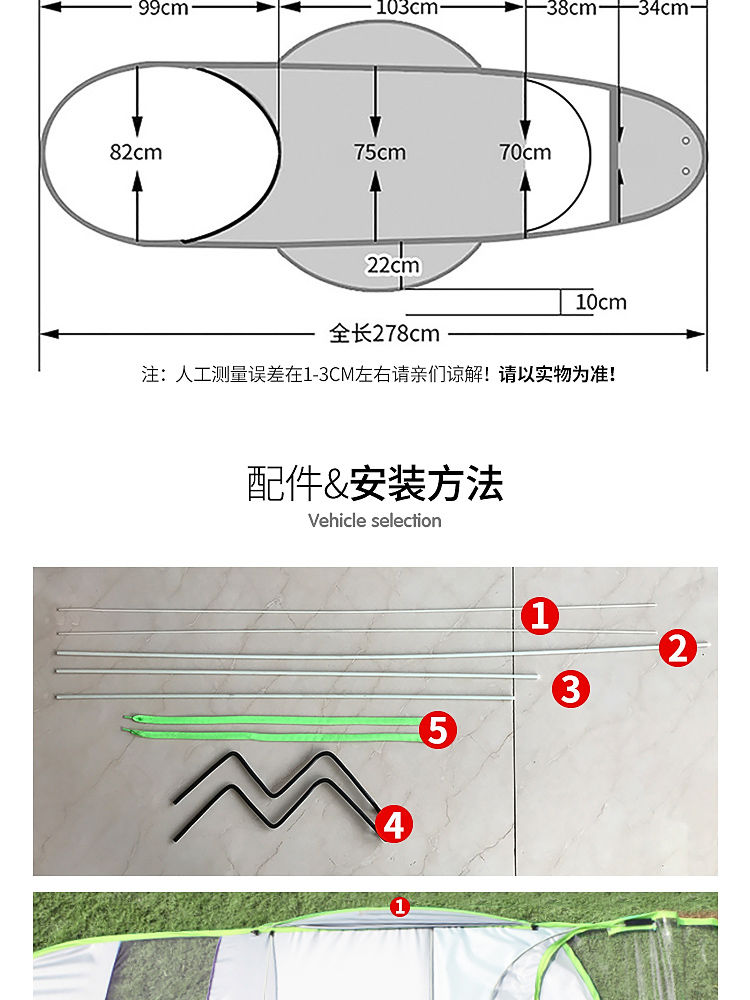 99cm
103cm
38cm
34cm
82cm
75cm
70cm
22cm
10cm
全长278cm

注：人工测量误差在1-3CM左右请亲们谅解！请以实物为准！

配件&安装方法
Vehicle selection

1
2
3
5
4

1