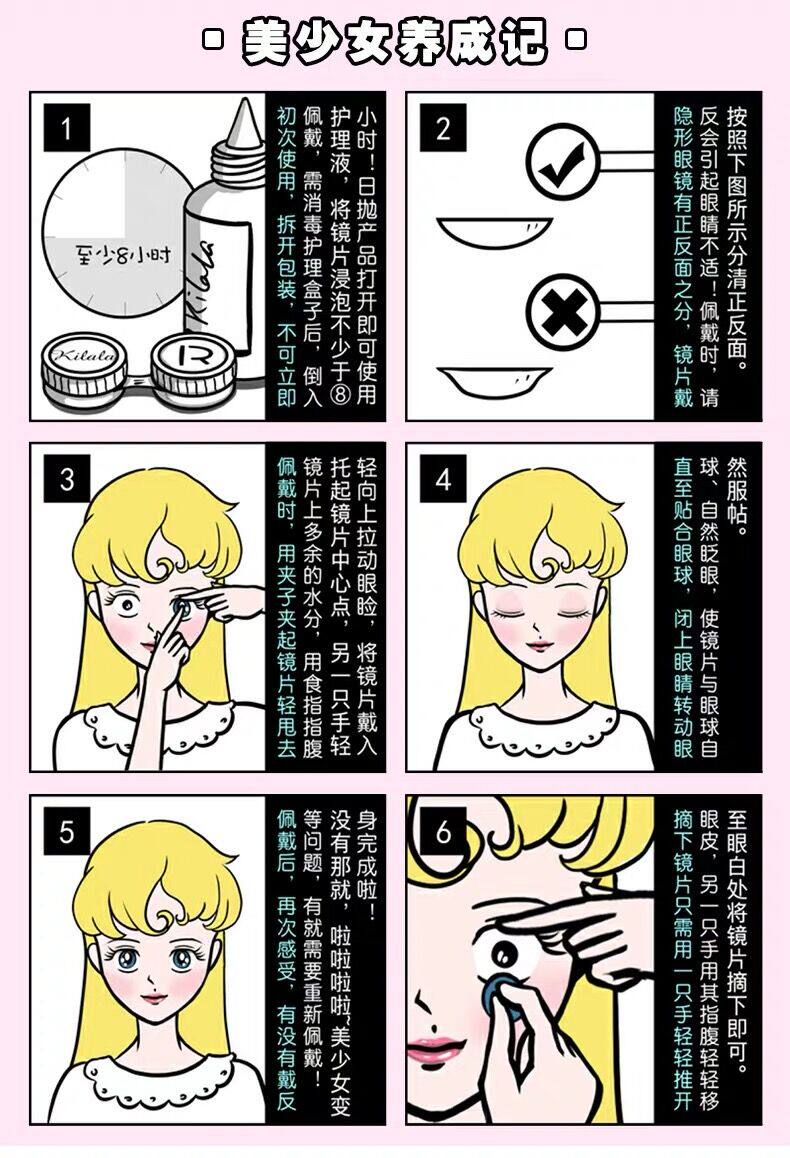 美少女养成记

1

至少8小时

Kilala

Kilala

R

初次使用，拆开包装，不可立即佩戴，需消毒护理盒子后，倒入护理液，将镜片浸泡不少于⑧小时！日抛产品打开即可使用

2

隐形眼镜有正反面之分，镜片戴反会引起眼睛不适！佩戴时，请按照下图所示分清正反面。

3

佩戴时，用夹子夹起镜片轻甩去镜片上多余的水分，用食指指腹托起镜片中心点，另一只手轻轻向上拉动眼睑，将镜片戴入

4

直至贴合眼球，闭上眼睛转动眼球、自然眨眼，使镜片与眼球自然服帖。

5

佩戴后，再次感受，有没有戴反等问题，有就需要重新佩戴！没有那就，啦啦啦啦，美少女变身完成啦！

6

摘下镜片只需用一只手轻轻推开眼皮，另一只手用其指腹轻轻移至眼白处将镜片摘下即可。