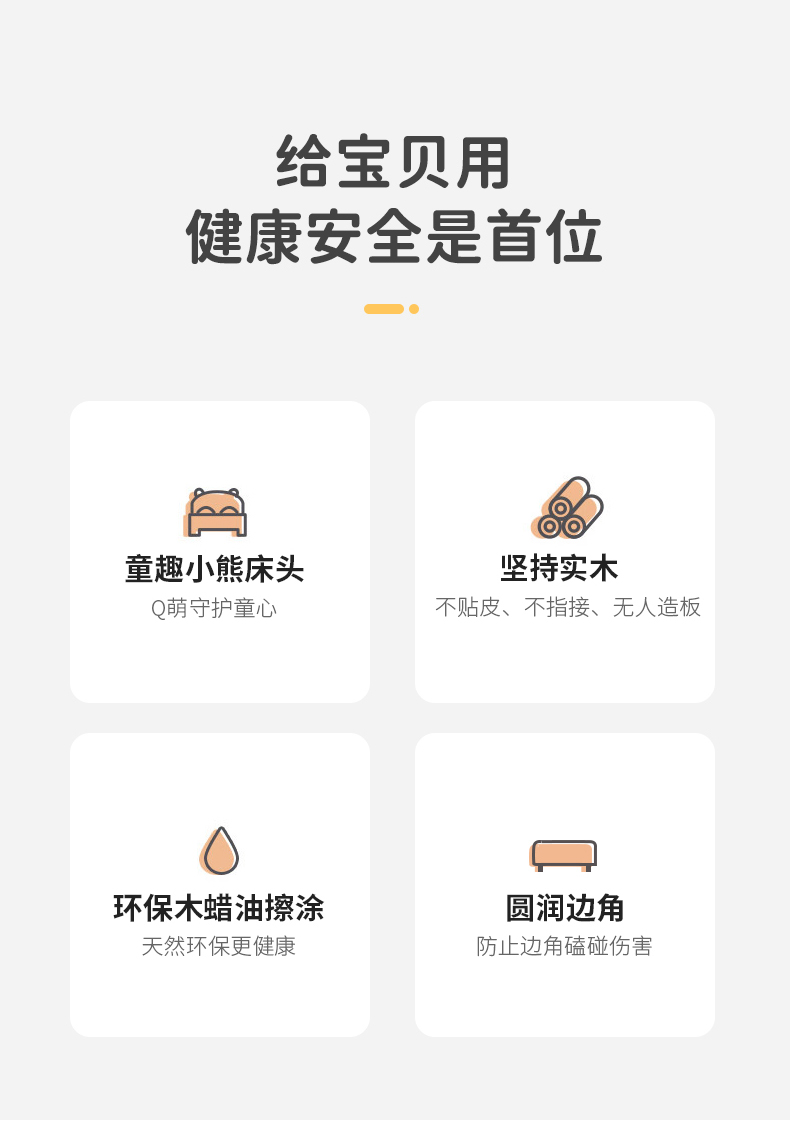 给宝贝用
健康安全是首位

童趣小熊床头
Q萌守护童心

坚持实木
不贴皮、不指接、无人造板

环保木蜡油擦涂
天然环保更健康

圆润边角
防止边角磕碰伤害