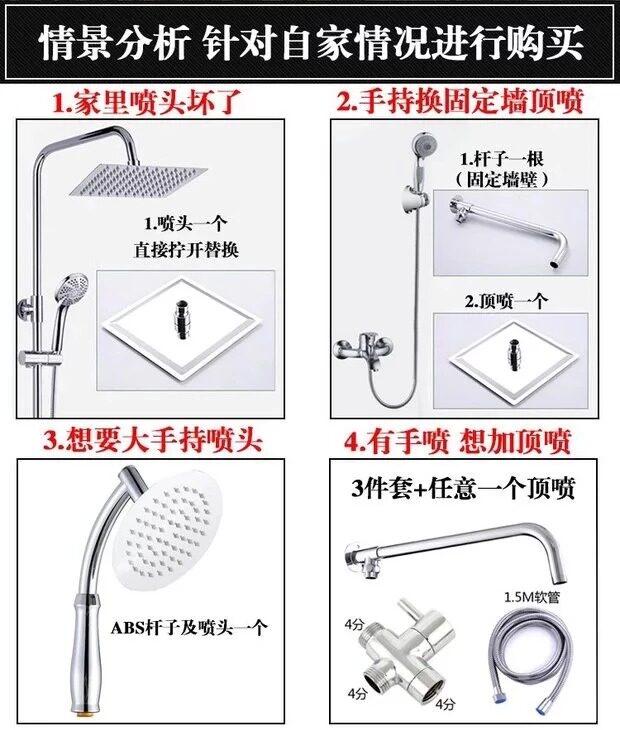 情景分析 针对自家情况进行购买

1.家里喷头坏了

1.喷头一个
直接拧开替换

2.手持换固定墙顶喷

1.杆子一根
（固定墙壁）

2.顶喷一个

3.想要大手持喷头

ABS杆子及喷头一个

4.有手喷 想加顶喷

3件套+任意一个顶喷

1.5M软管

4分

4分

4分