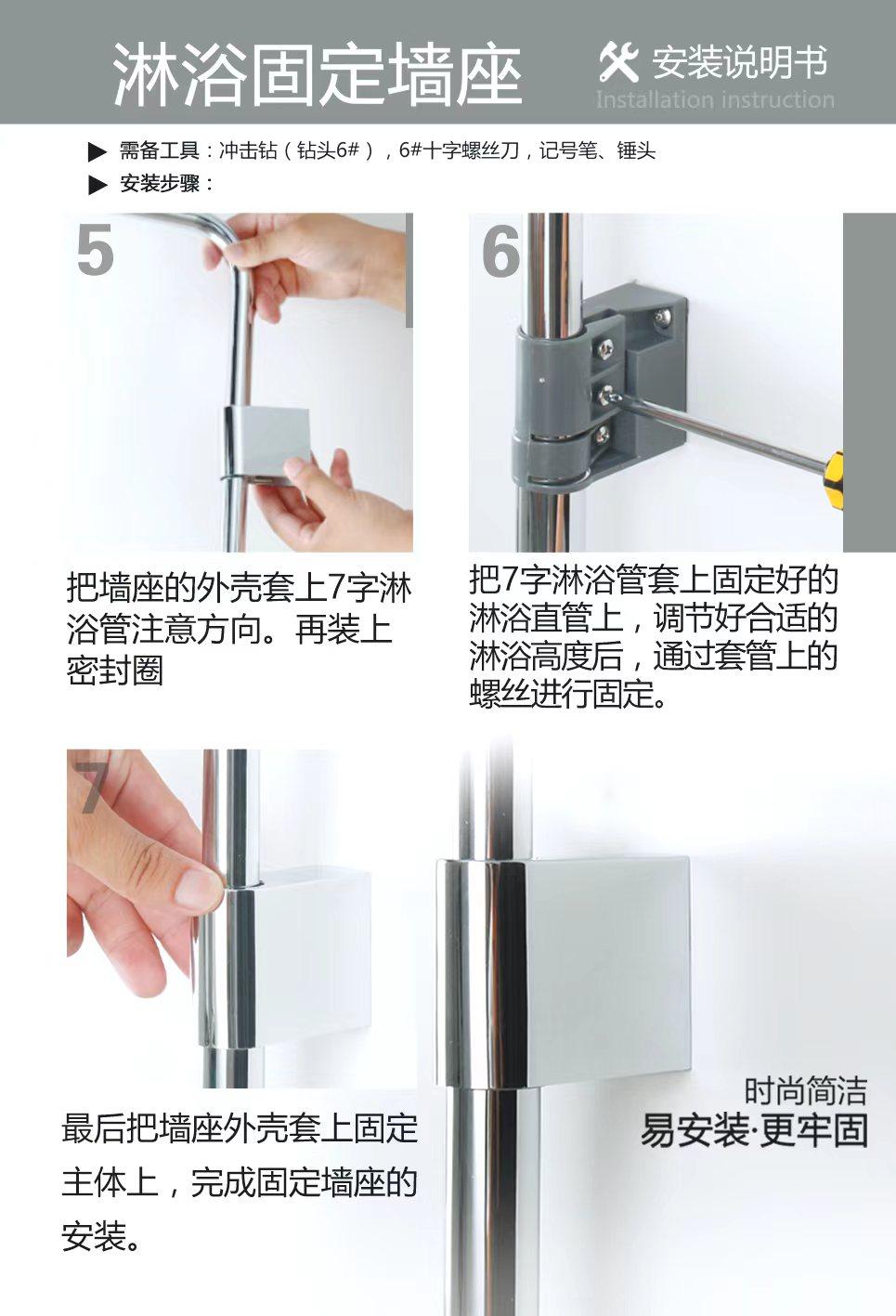 淋浴固定墙座

安装说明书
Installation instruction

▶ 需备工具：冲击钻（钻头6#），6#十字螺丝刀，记号笔、锤头
▶ 安装步骤：

5

把墙座的外壳套上7字淋浴管注意方向。再装上密封圈

6

把7字淋浴管套上固定好的淋浴直管上，调节好合适的淋浴高度后，通过套管上的螺丝进行固定。

7

最后把墙座外壳套上固定主体上，完成固定墙座的安装。

时尚简洁
易安装·更牢固