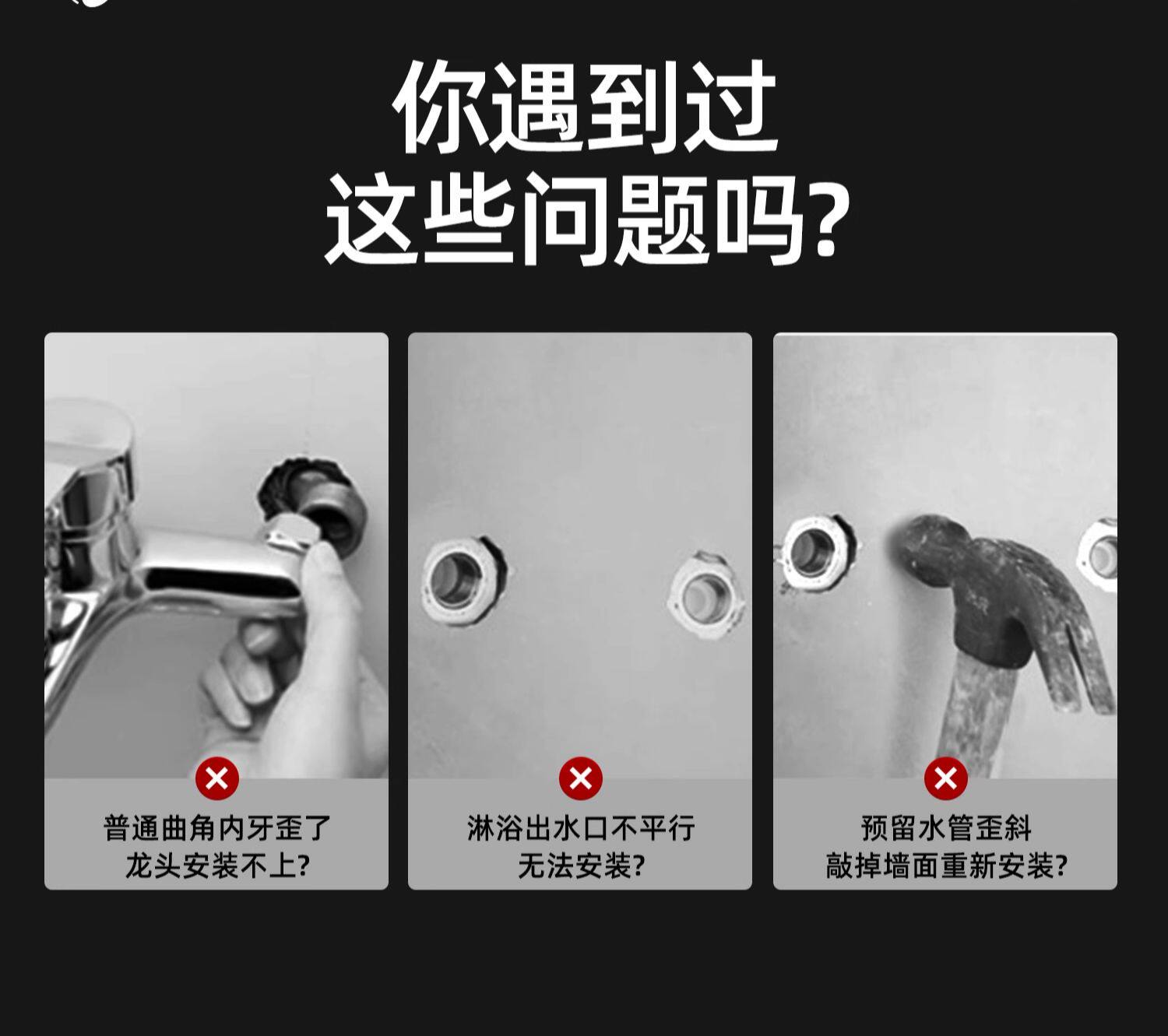 你遇到过
这些问题吗?

普通曲角内牙歪了
龙头安装不上?

淋浴出水口不平行
无法安装?

预留水管歪斜
敲掉墙面重新安装?