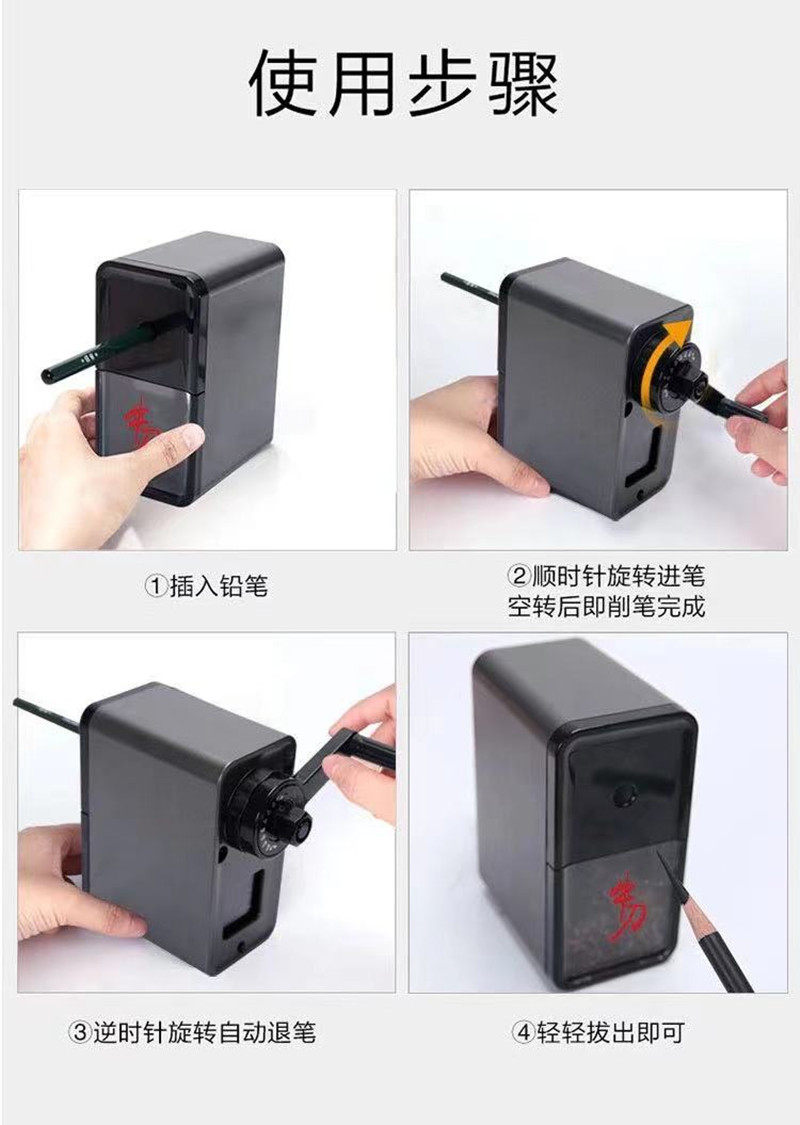 使用步骤

①插入铅笔

②顺时针旋转进笔
空转后即削笔完成

③逆时针旋转自动退笔

④轻轻拔出即可