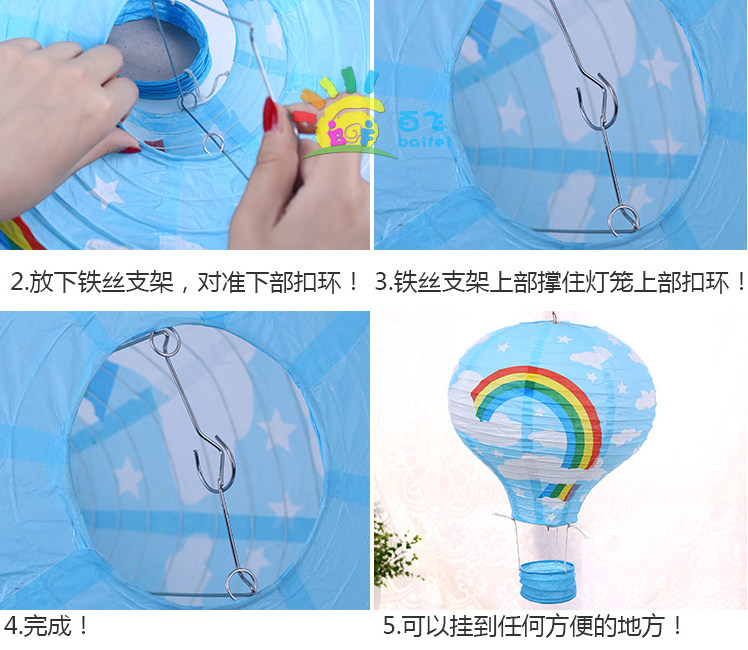 BF 百飞 baifei

2.放下铁丝支架，对准下部扣环！ 3.铁丝支架上部撑住灯笼上部扣环！

4.完成！

5.可以挂到任何方便的地方！