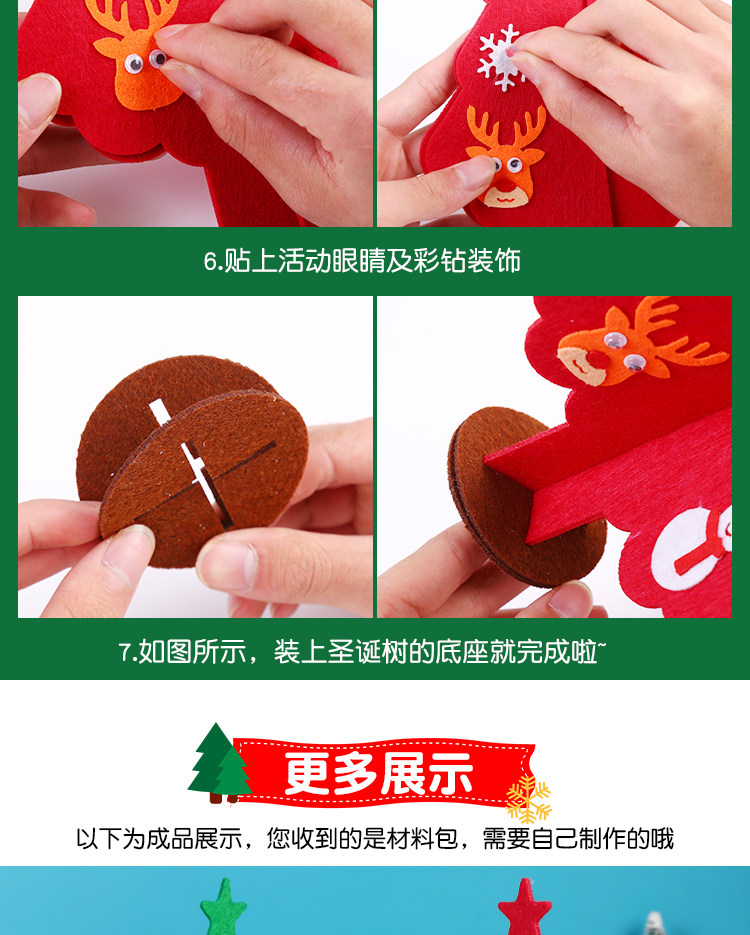 6.贴上活动眼睛及彩钻装饰

7.如图所示，装上圣诞树的底座就完成啦~

更多展示

以下为成品展示，您收到的是材料包，需要自己制作的哦