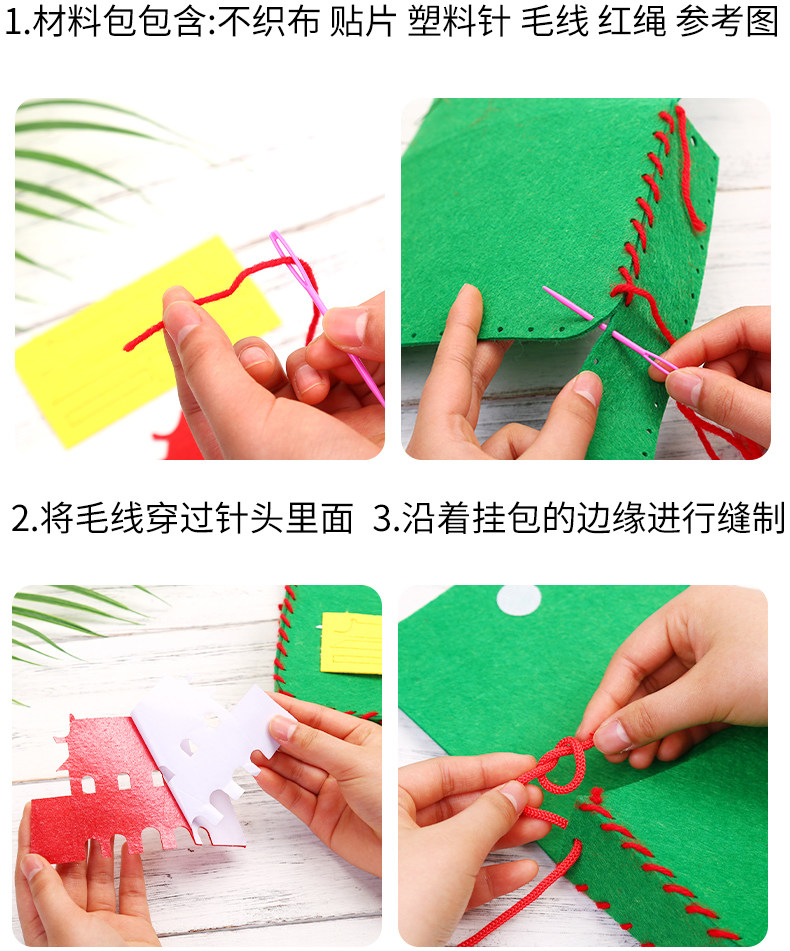 1.材料包包含:不织布 贴片 塑料针 毛线 红绳 参考图

2.将毛线穿过针头里面 3.沿着挂包的边缘进行缝制