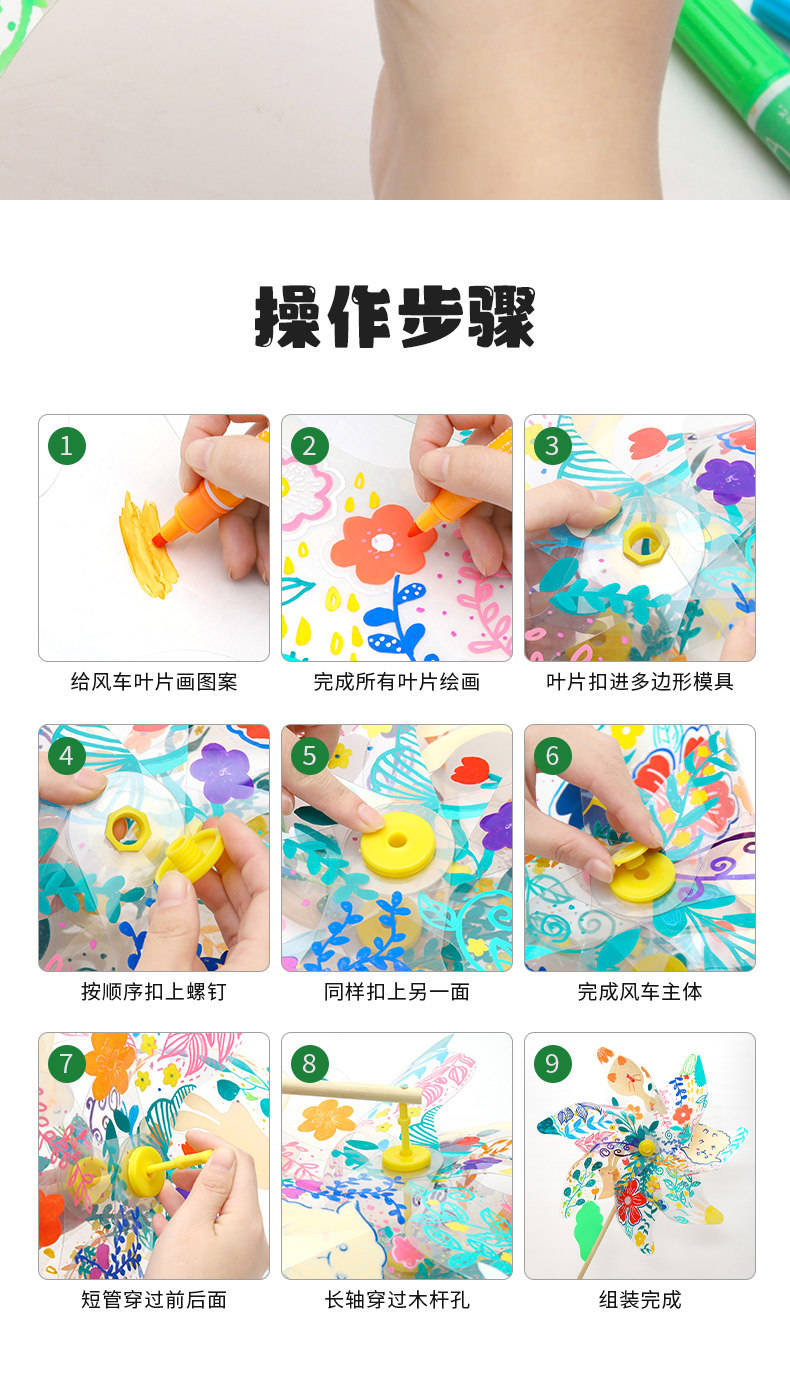 操作步骤

1
给风车叶片画图案

2
完成所有叶片绘画

3
叶片扣进多边形模具

4
按顺序扣上螺钉

5
同样扣上另一面

6
完成风车主体

7
短管穿过前后面

8
长轴穿过木杆孔

9
组装完成