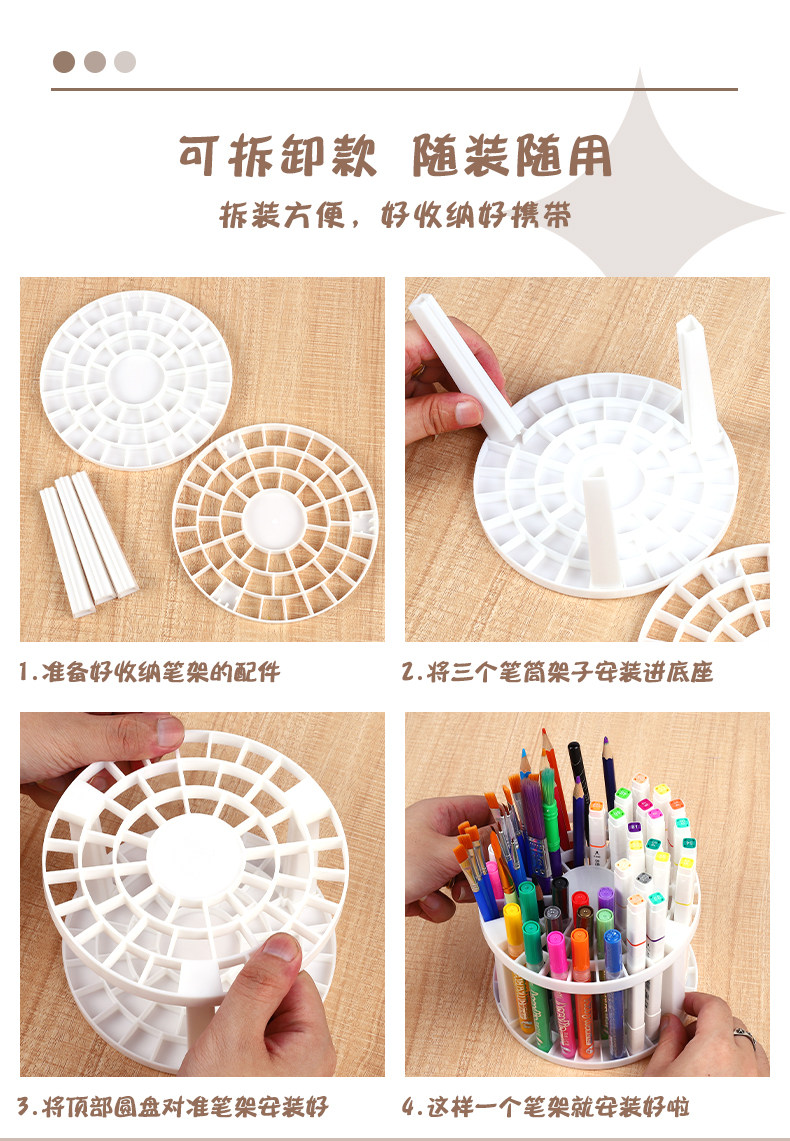 可拆卸款 随装随用

拆装方便，好收纳好携带

1.准备好收纳笔架的配件

2.将三个笔筒架子安装进底座

3.将顶部圆盘对准笔架安装好

4.这样一个笔架就安装好啦