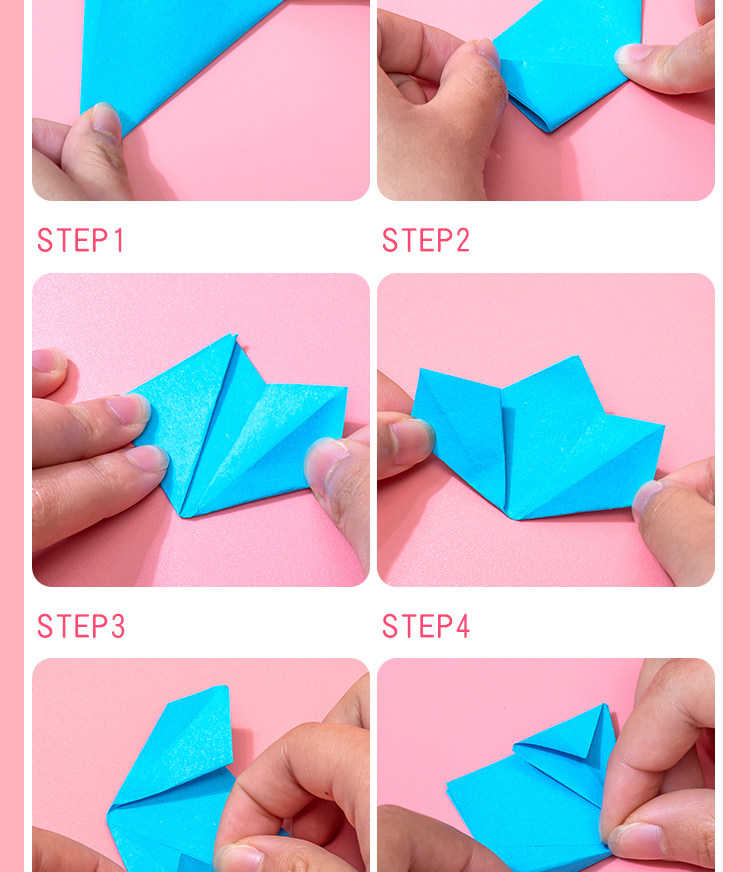 STEP1

STEP2

STEP3

STEP4