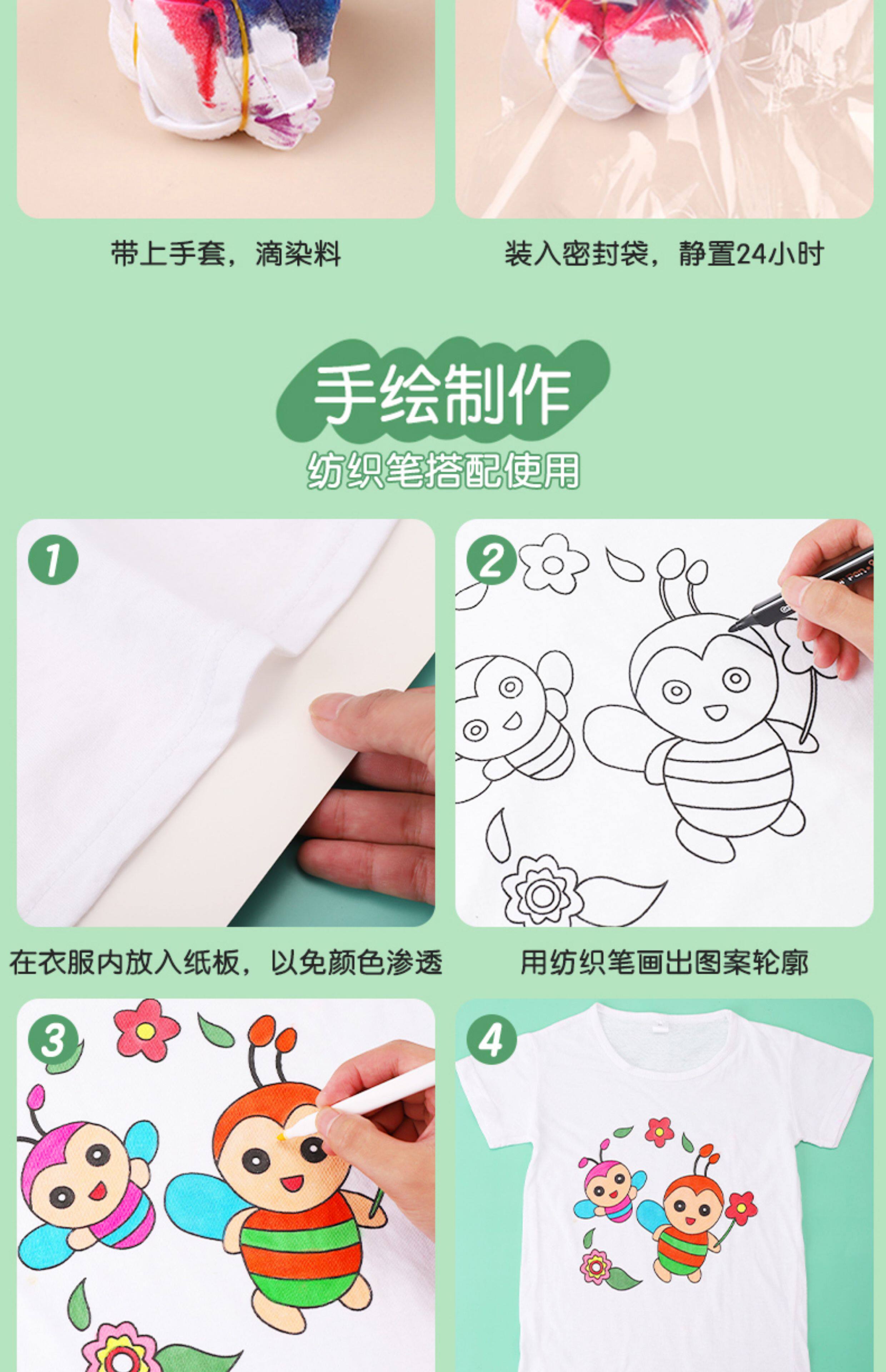 带上手套，滴染料

装入密封袋，静置24小时

手绘制作

纺织笔搭配使用

1

2

在衣服内放入纸板，以免颜色渗透

用纺织笔画出图案轮廓

3

4