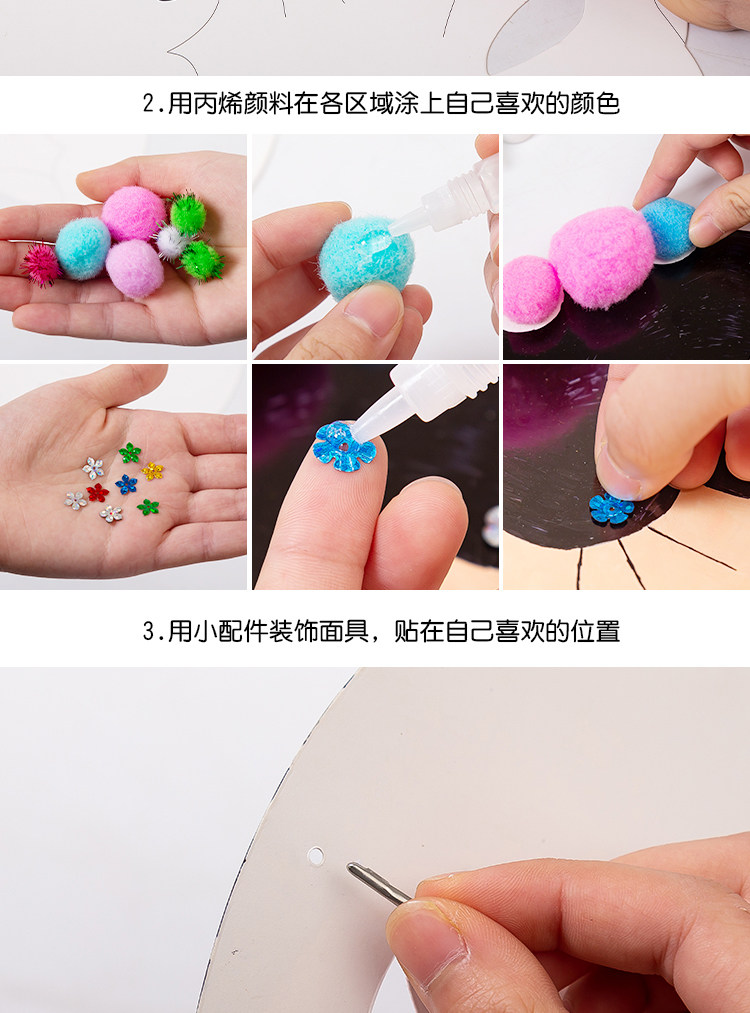 2.用丙烯颜料在各区域涂上自己喜欢的颜色

3.用小配件装饰面具，贴在自己喜欢的位置