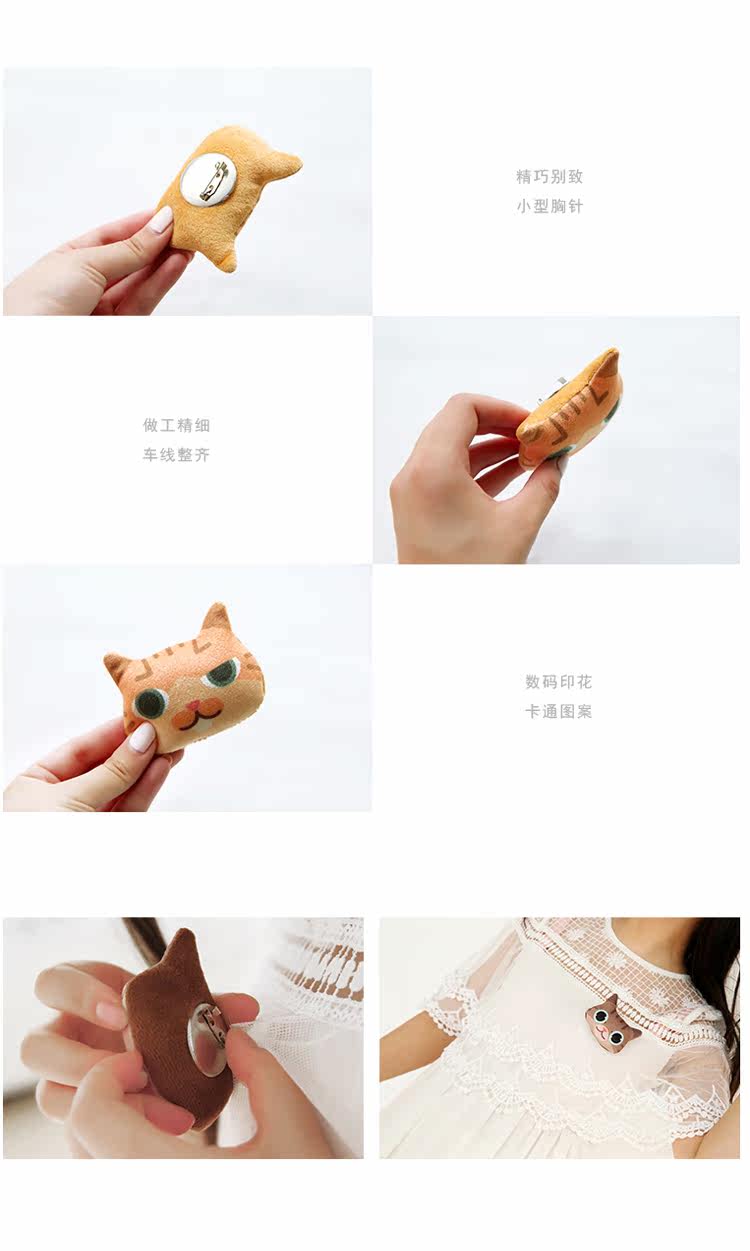 精巧别致
小型胸针

做工精细
车线整齐

数码印花
卡通图案