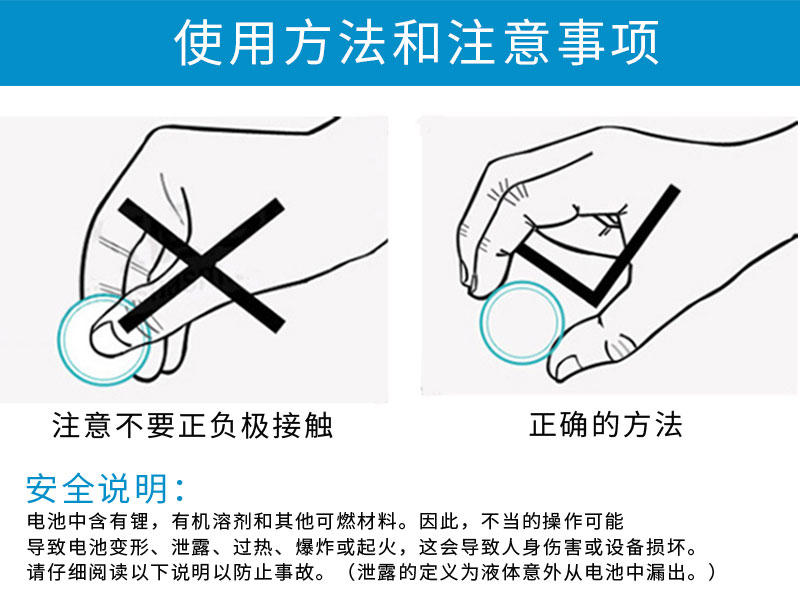 使用方法和注意事项

注意不要正负极接触

正确的方法

安全说明：

电池中含有锂，有机溶剂和其他可燃材料。因此，不当的操作可能导致电池变形、泄露、过热、爆炸或起火，这会导致人身伤害或设备损坏。请仔细阅读以下说明以防止事故。（泄露的定义为液体意外从电池中漏出。）