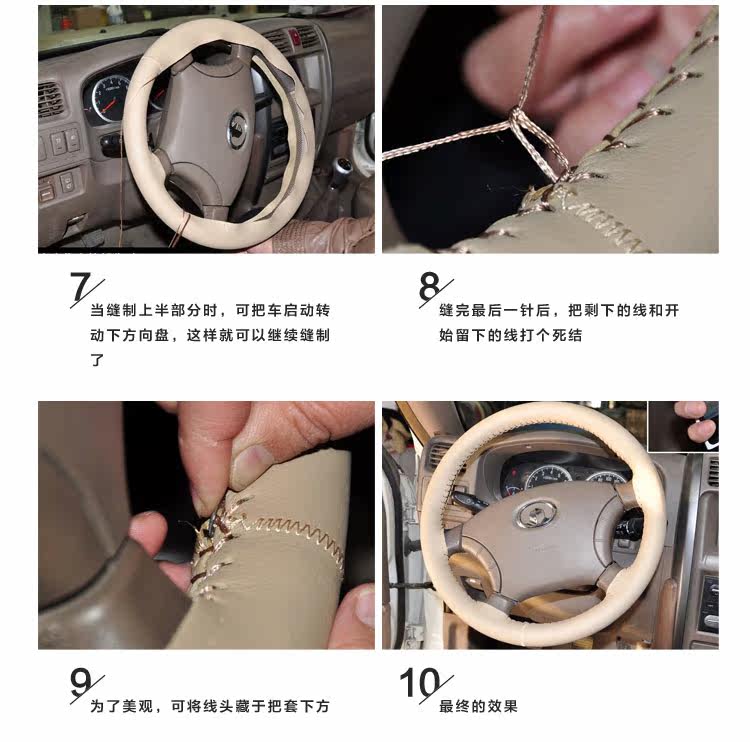 7
当缝制上半部分时，可把车启动转动下方向盘，这样就可以继续缝制了

8
缝完最后一针后，把剩下的线和开始留下的线打个死结

9
为了美观，可将线头藏于把套下方

10
最终的效果