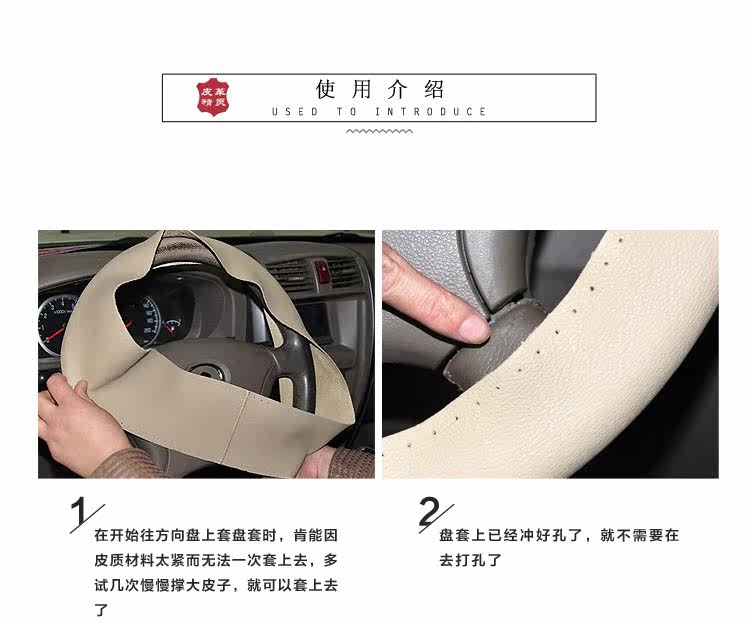 皮革精灵

使用介绍
USED TO INTRODUCE

1
在开始往方向盘上套盘套时，肯能因皮质材料太紧而无法一次套上去，多试几次慢慢撑大皮子，就可以套上去了

2
盘套上已经冲好孔了，就不需要在去打孔了