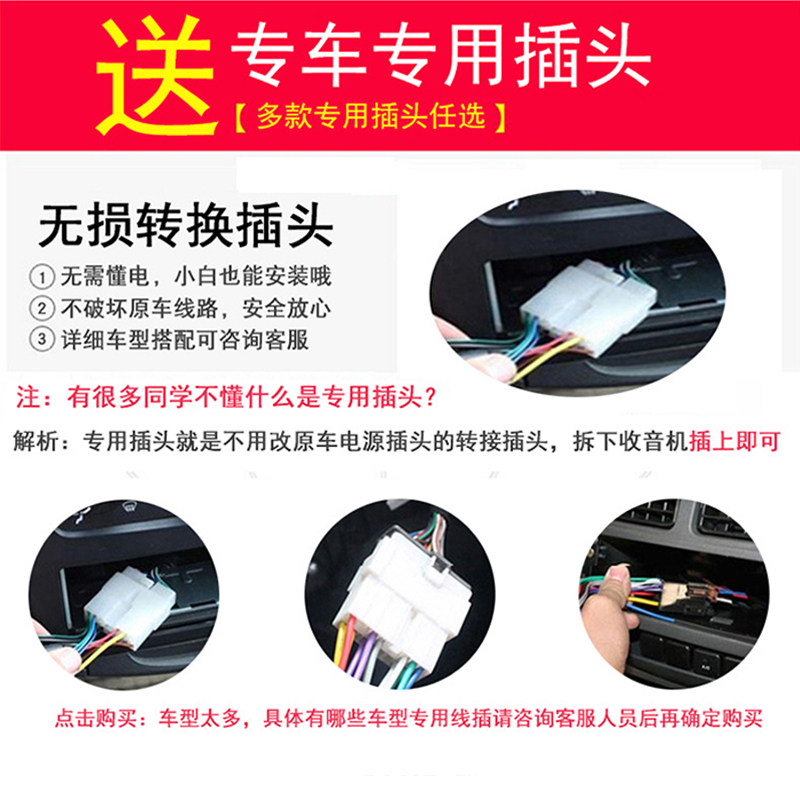 送 专车专用插头
【多款专用插头任选】

无损转换插头
① 无需懂电，小白也能安装哦
② 不破坏原车线路，安全放心
③ 详细车型搭配可咨询客服

注：有很多同学不懂什么是专用插头？
解析：专用插头就是不用改原车电源插头的转接插头，拆下收音机插上即可

点击购买：车型太多，具体有哪些车型专用线插请咨询客服人员后再确定购买