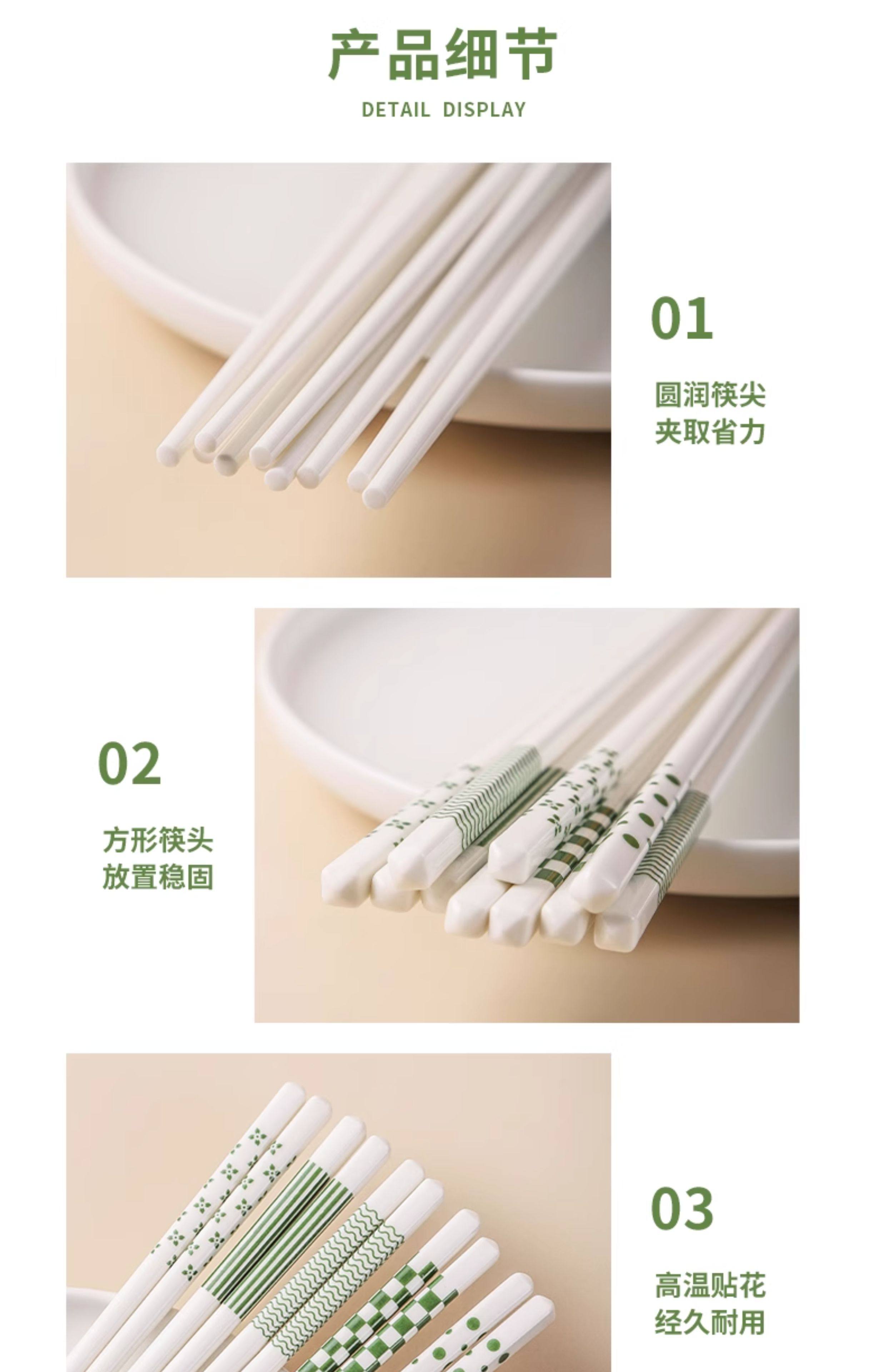 产品细节
DETAIL DISPLAY

01
圆润筷尖
夹取省力

02
方形筷头
放置稳固

03
高温贴花
经久耐用