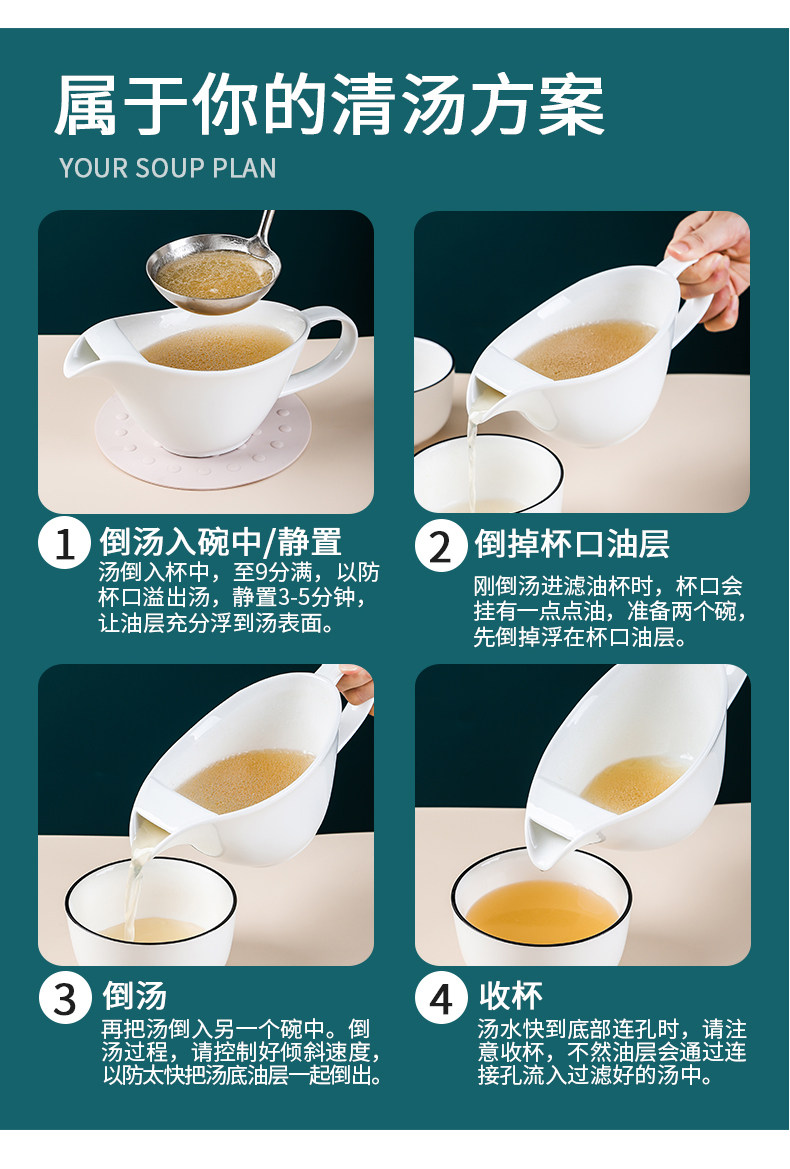 属于你的清汤方案
YOUR SOUP PLAN

1 倒汤入碗中/静置
汤倒入杯中，至9分满，以防杯口溢出汤，静置3-5分钟，让油层充分浮到汤表面。

2 倒掉杯口油层
刚倒汤进滤油杯时，杯口会挂有一点点油，准备两个碗，先倒掉浮在杯口油层。

3 倒汤
再把汤倒入另一个碗中。倒汤过程，请控制好倾斜速度，以防太快把汤底油层一起倒出。

4 收杯
汤水快到底部连孔时，请注意收杯，不然油层会通过连接孔流入过滤好的汤中。