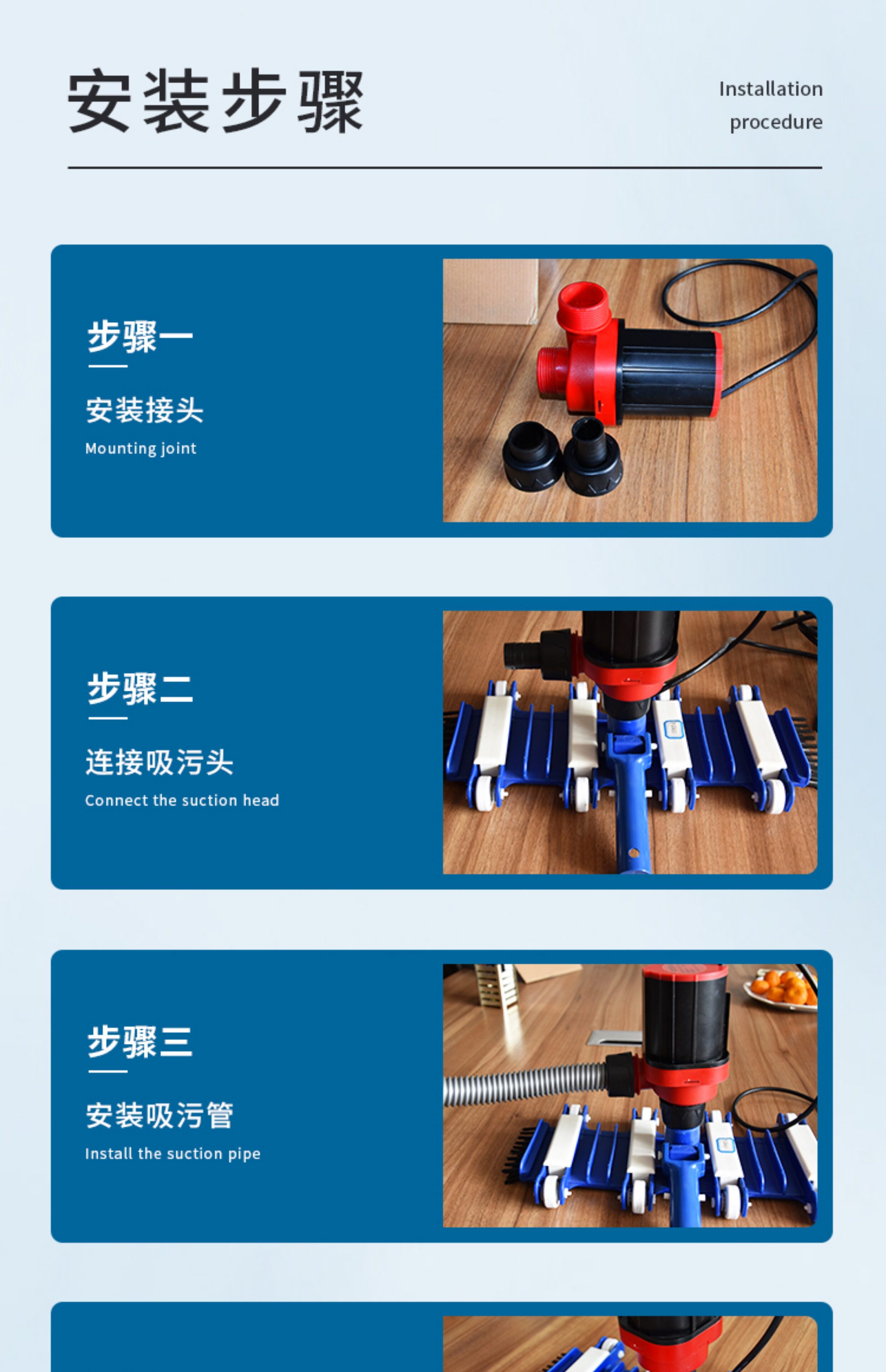 安装步骤

Installation procedure

步骤一

安装接头

Mounting joint

步骤二

连接吸污头

Connect the suction head

步骤三

安装吸污管

Install the suction pipe