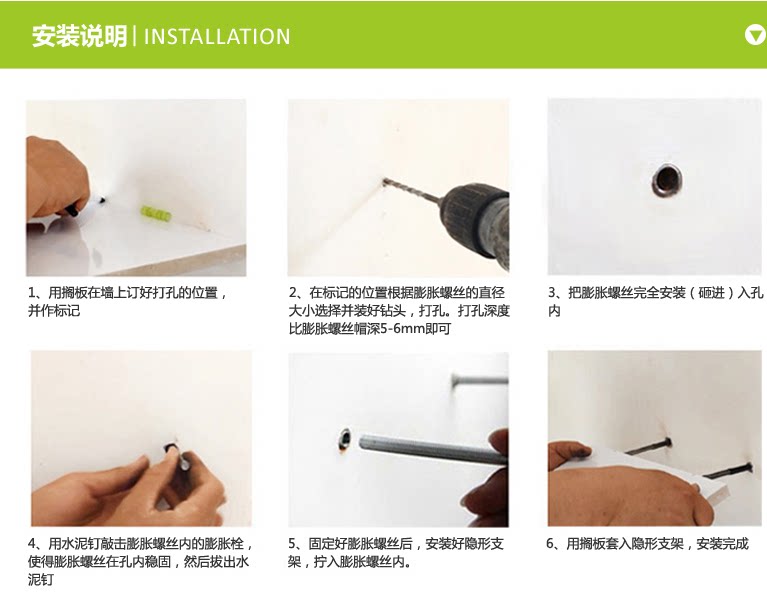 安装说明 | INSTALLATION

1、用搁板在墙上订好打孔的位置，并作标记

2、在标记的位置根据膨胀螺丝的直径大小选择并装好钻头，打孔。打孔深度比膨胀螺丝帽深5-6mm即可

3、把膨胀螺丝完全安装（砸进）入孔内

4、用水泥钉敲击膨胀螺丝内的膨胀栓，使得膨胀螺丝在孔内稳固，然后拔出水泥钉

5、固定好膨胀螺丝后，安装好隐形支架，拧入膨胀螺丝内。

6、用搁板套入隐形支架，安装完成