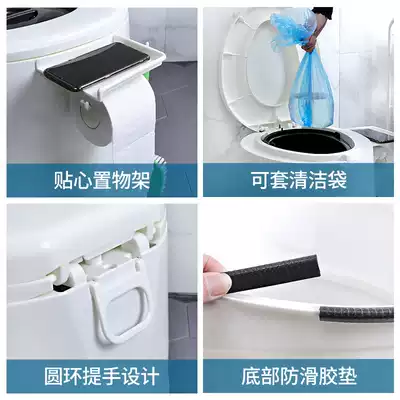 贴心置物架

可套清洁袋

圆环提手设计

底部防滑胶垫