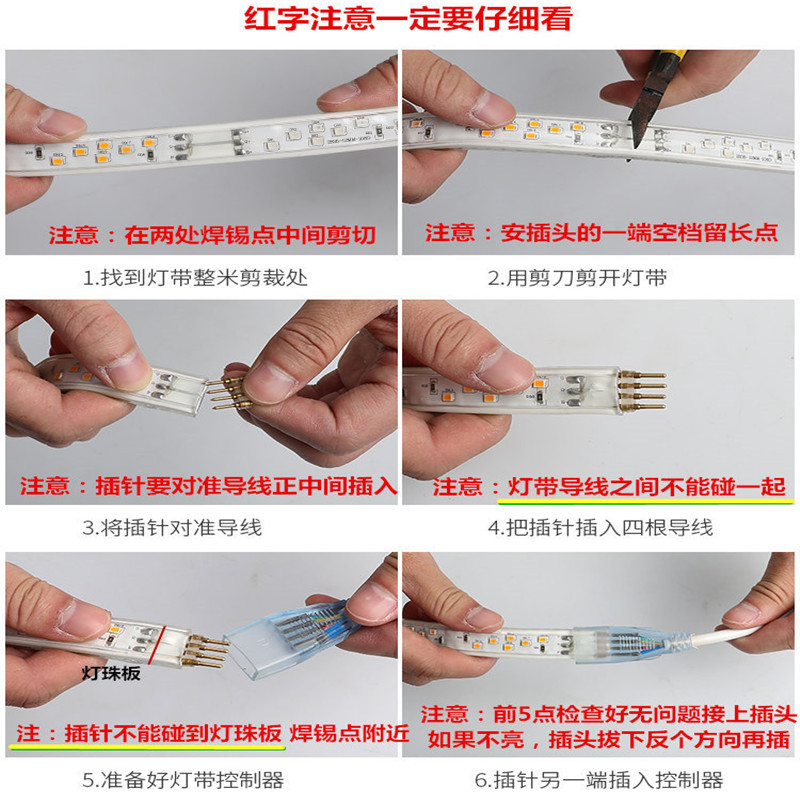 红字注意一定要仔细看

注意：在两处焊锡点中间剪切

1.找到灯带整米剪裁处

注意：安插头的一端空档留长点

2.用剪刀剪开灯带

注意：插针要对准导线正中间插入

3.将插针对准导线

注意：灯带导线之间不能碰一起

4.把插针插入四根导线

灯珠板

注：插针不能碰到灯珠板 焊锡点附近

5.准备好灯带控制器

注意：前5点检查好无问题接上插头 如果不亮，插头拔下反个方向再插

6.插针另一端插入控制器