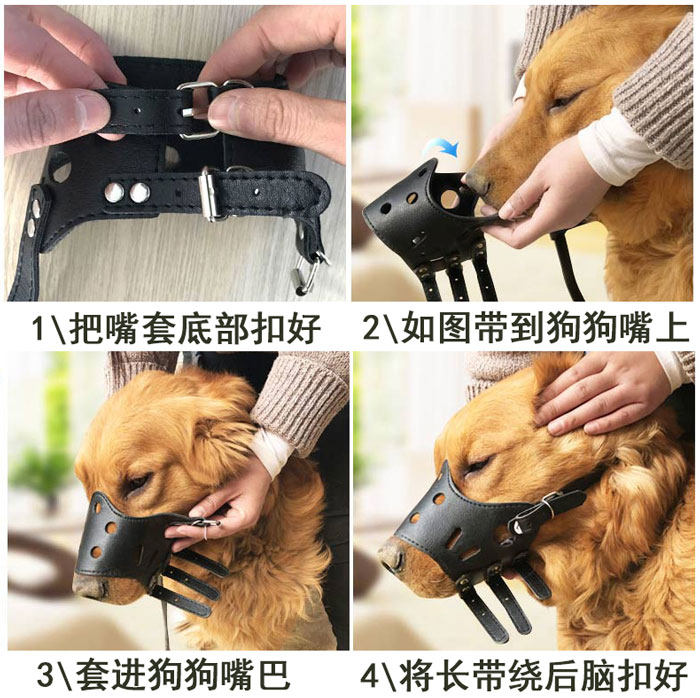 1\把嘴套底部扣好

2\如图带到狗狗嘴上

3\套进狗狗嘴巴

4\将长带绕后脑扣好