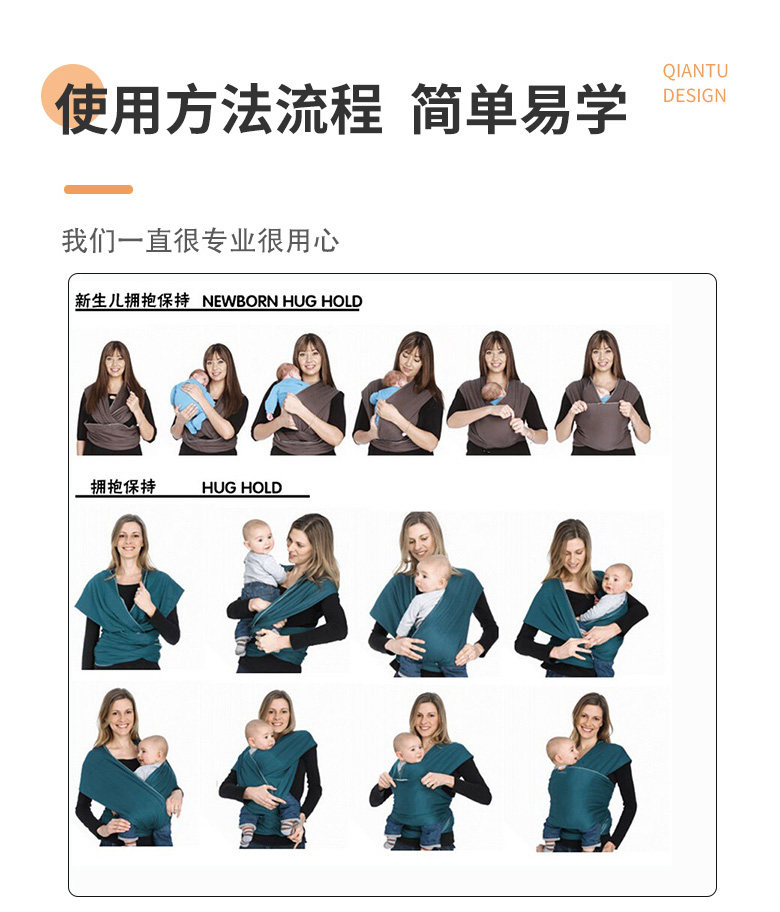 使用方法流程 简单易学

QIANTU DESIGN

我们一直很专业很用心

新生儿拥抱保持 NEWBORN HUG HOLD

拥抱保持 HUG HOLD