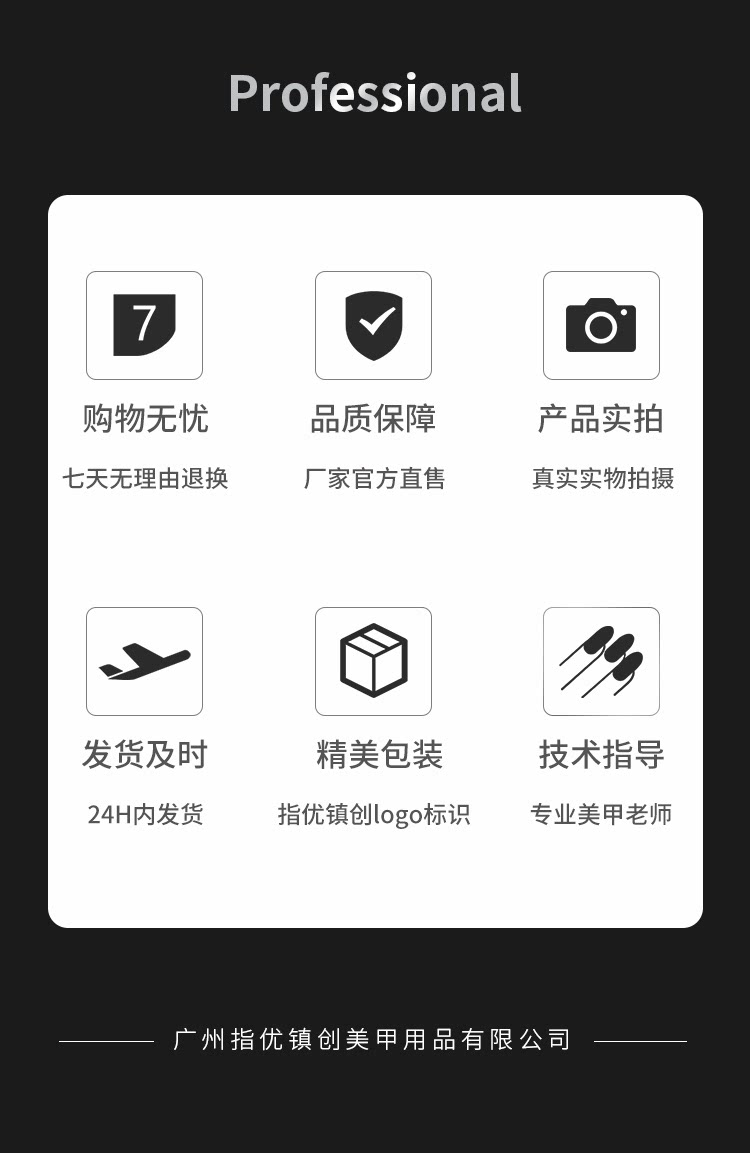 Professional

7

购物无忧

七天无理由退换

品质保障

厂家官方直售

产品实拍

真实实物拍摄

发货及时

24H内发货

精美包装

指优镇创logo标识

技术指导

专业美甲老师

广州指优镇创美甲用品有限公司