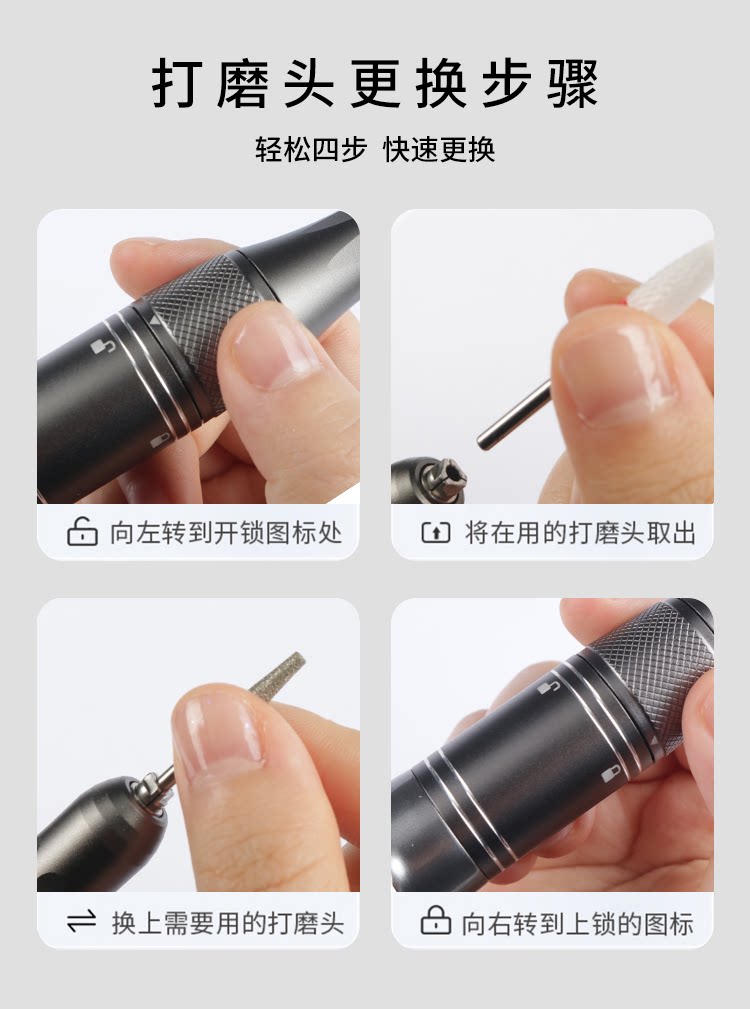 打磨头更换步骤

轻松四步 快速更换

向左转到开锁图标处

将在用的打磨头取出

换上需要用的打磨头

向右转到上锁的图标