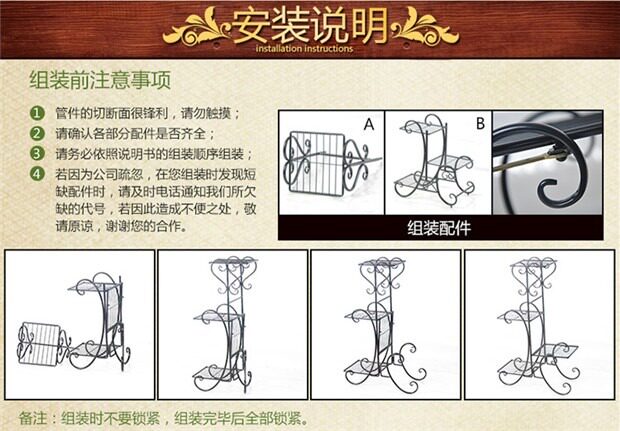 安装说明
installation instructions

组装前注意事项

1 管件的切断面很锋利，请勿触摸；

2 请确认各部分配件是否齐全；

3 请务必依照说明书的组装顺序组装；

4 若因为公司疏忽，在您组装时发现短缺配件时，请及时电话通知我们所欠缺的代号，若因此造成不便之处，敬请原谅，谢谢您的合作。

A

B

组装配件

备注：组装时不要锁紧，组装完毕后全部锁紧。