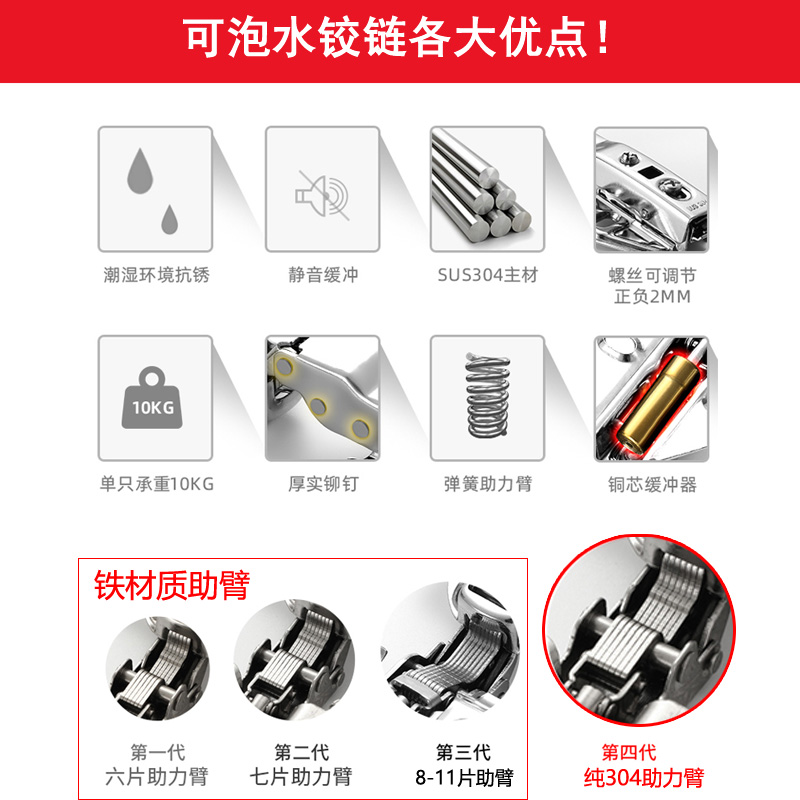 可泡水铰链各大优点！

潮湿环境抗锈

静音缓冲

SUS304主材

螺丝可调节
正负2MM

10KG

单只承重10KG

厚实铆钉

弹簧助力臂

铜芯缓冲器

铁材质助臂

第一代
六片助力臂

第二代
七片助力臂

第三代
8-11片助臂

第四代
纯304助力臂