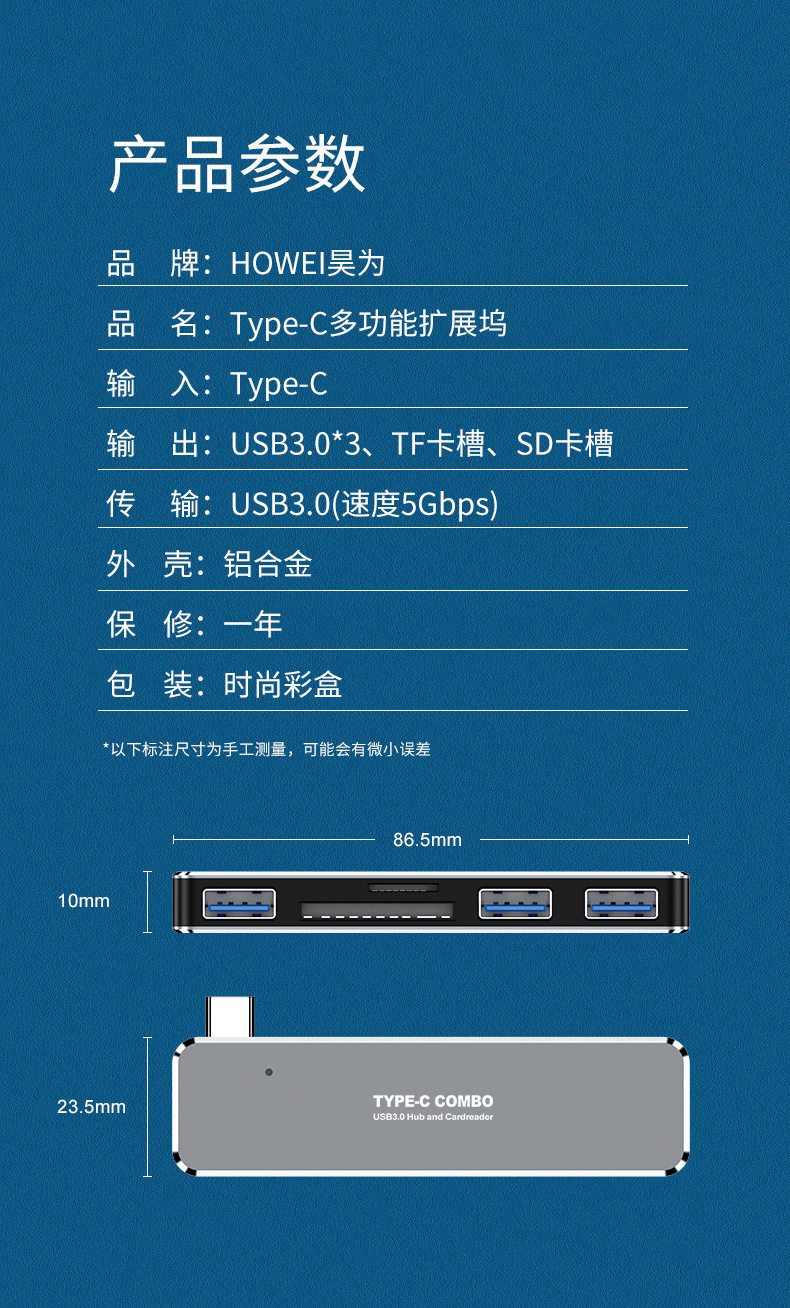 产品参数

品　牌：HOWEI昊为

品　名：Type-C多功能扩展坞

输　入：Type-C

输　出：USB3.0*3、TF卡槽、SD卡槽

传　输：USB3.0(速度5Gbps)

外　壳：铝合金

保　修：一年

包　装：时尚彩盒

*以下标注尺寸为手工测量，可能会有微小误差

86.5mm

10mm

23.5mm

TYPE-C COMBO
USB3.0 Hub and Cardreader