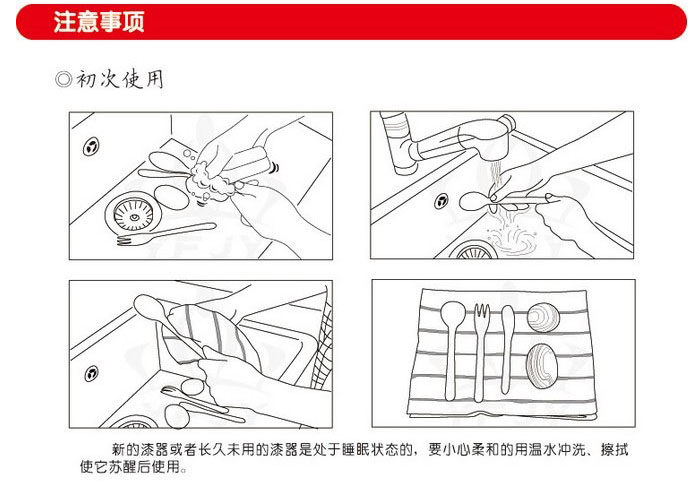 注意事项

◎初次使用

新的漆器或者长久未用的漆器是处于睡眠状态的，要小心柔和的用温水冲洗、擦拭使它苏醒后使用。