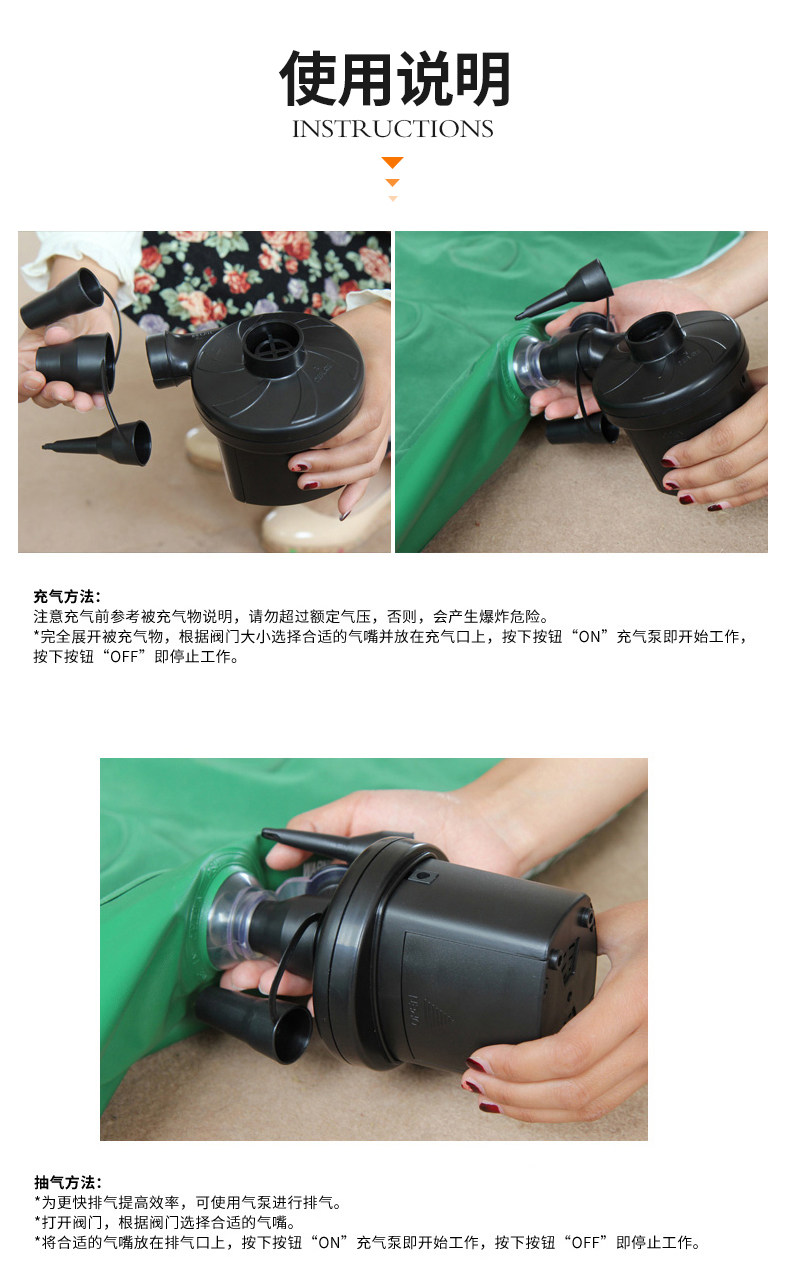 使用说明
INSTRUCTIONS

充气方法:
注意充气前参考被充气物说明，请勿超过额定气压，否则，会产生爆炸危险。
*完全展开被充气物，根据阀门大小选择合适的气嘴并放在充气口上，按下按钮“ON”充气泵即开始工作，按下按钮“OFF”即停止工作。

抽气方法:
*为更快排气提高效率，可使用气泵进行排气。
*打开阀门，根据阀门选择合适的气嘴。
*将合适的气嘴放在排气口上，按下按钮“ON”充气泵即开始工作，按下按钮“OFF”即停止工作。