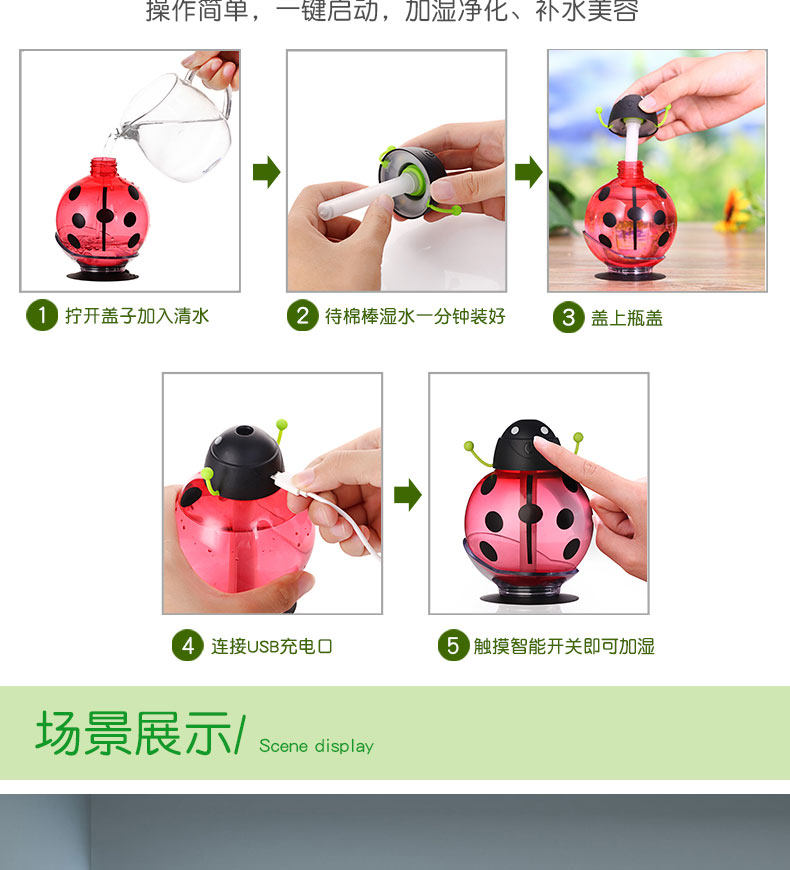 操作简单，一键启动，加湿净化、补水美容

1 拧开盖子加入清水

2 待棉棒湿水一分钟装好

3 盖上瓶盖

4 连接USB充电口

5 触摸智能开关即可加湿

场景展示/ Scene display