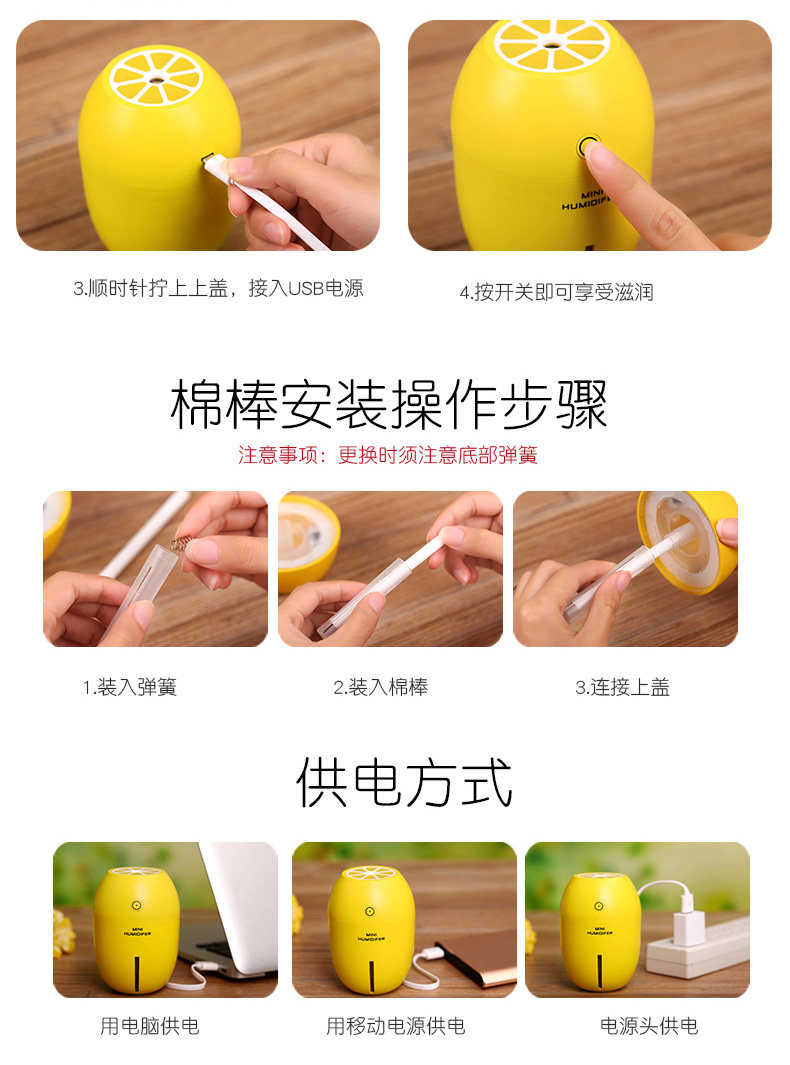 MINI
HUMIDIFER

3.顺时针拧上上盖，接入USB电源

4.按开关即可享受滋润

棉棒安装操作步骤

注意事项：更换时须注意底部弹簧

1.装入弹簧

2.装入棉棒

3.连接上盖

供电方式

MINI
HUMIDIFER

MINI
HUMIDIFER

MINI
HUMIDIFER

用电脑供电

用移动电源供电

电源头供电