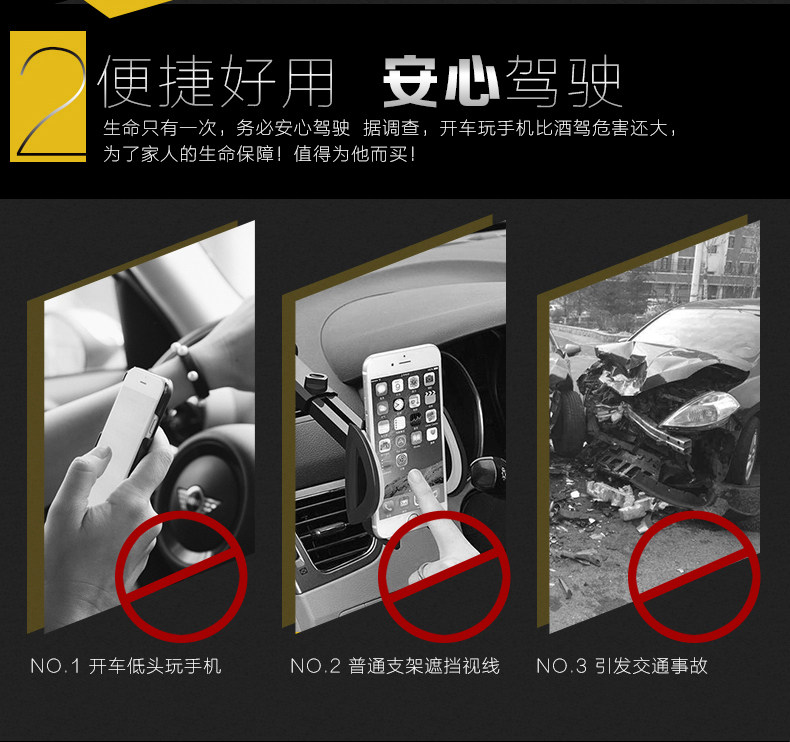 2 便捷好用 安心驾驶

生命只有一次，务必安心驾驶 据调查，开车玩手机比酒驾危害还大，为了家人的生命保障！值得为他而买！

NO.1 开车低头玩手机

NO.2 普通支架遮挡视线

NO.3 引发交通事故