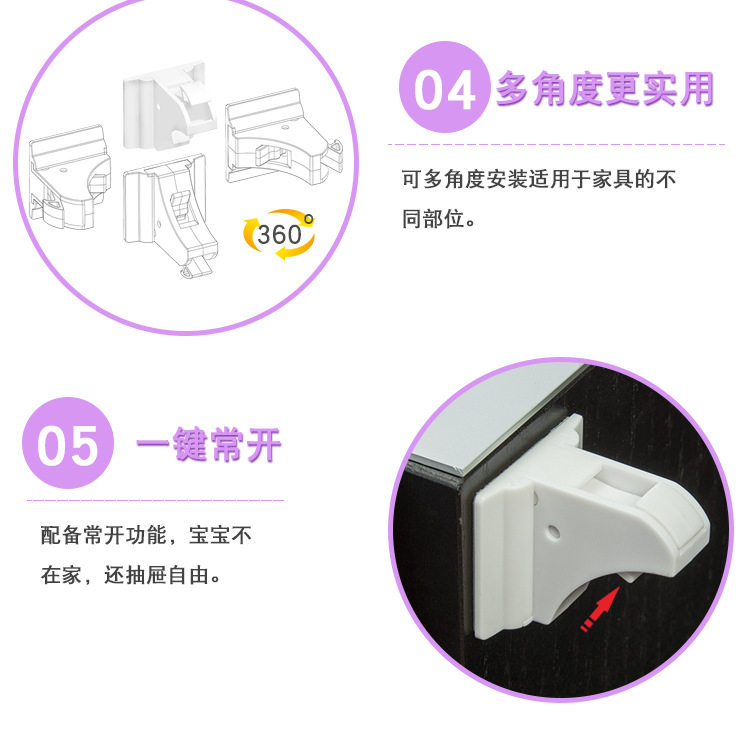 360°

04 多角度更实用

可多角度安装适用于家具的不同部位。

05 一键常开

配备常开功能，宝宝不在家，还抽屉自由。