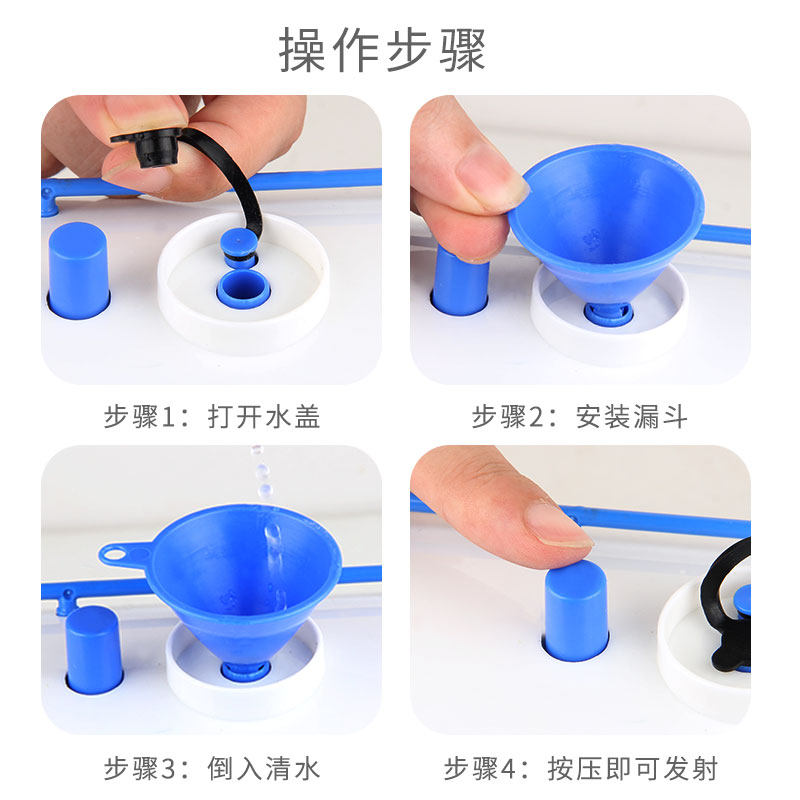 操作步骤

步骤1：打开水盖

步骤2：安装漏斗

步骤3：倒入清水

步骤4：按压即可发射