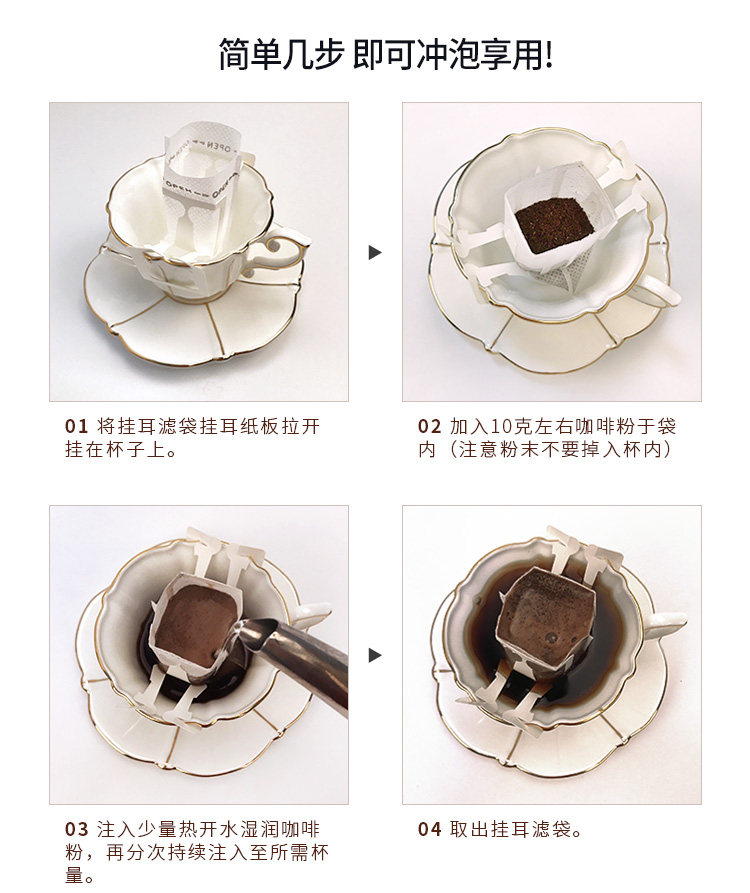 简单几步 即可冲泡享用!

OPEN OPEN

01 将挂耳滤袋挂耳纸板拉开挂在杯子上。

02 加入10克左右咖啡粉于袋内（注意粉末不要掉入杯内）

03 注入少量热开水湿润咖啡粉，再分次持续注入至所需杯量。

04 取出挂耳滤袋。